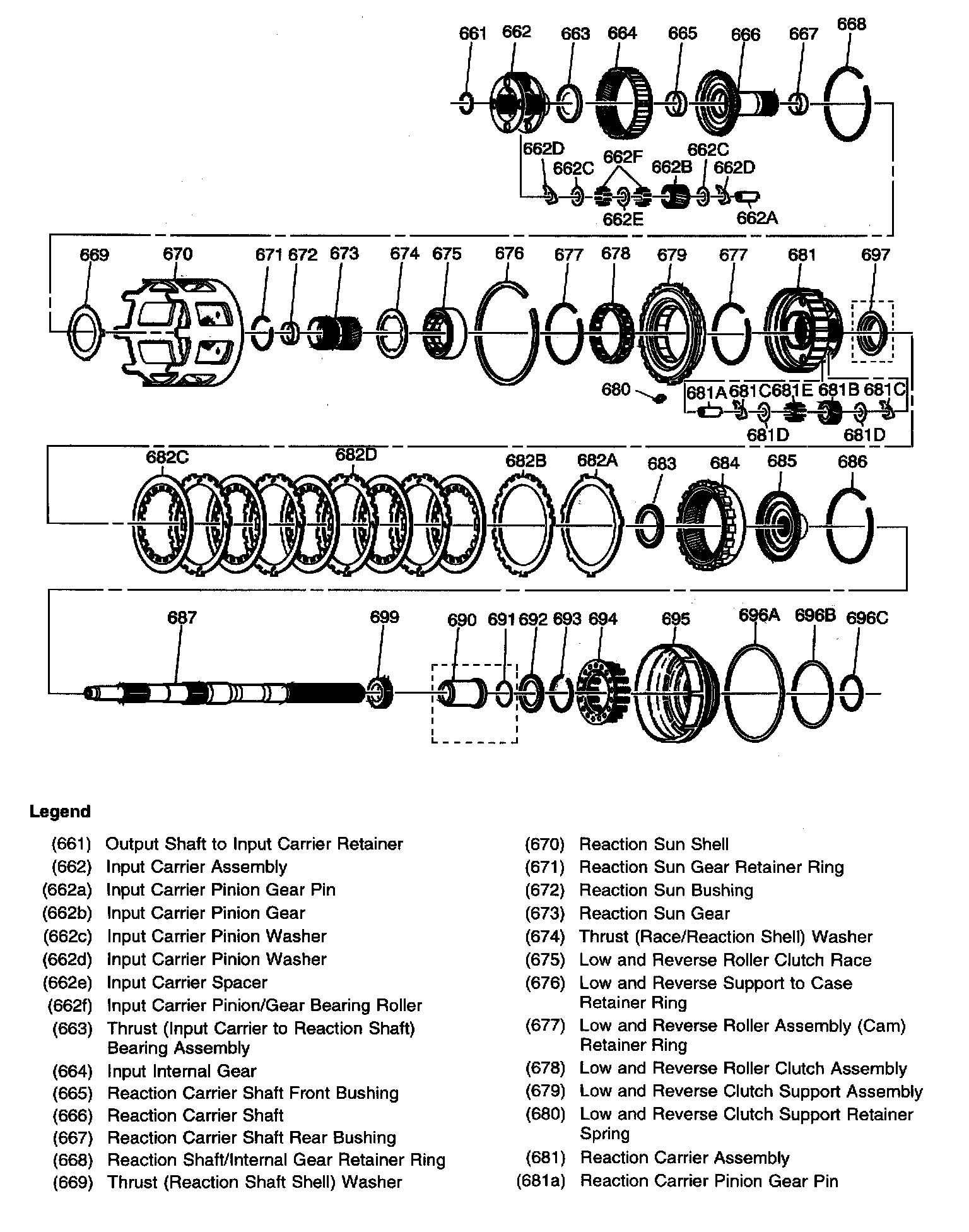 661 662 663 664 665 666 667 668

662D 662C 662F 662B 662C 662D

662E 662A

669 670 671 672 673 674 675 676 677 678 679 677 681 697

680 681A 681C 681E 681B 681C

681D 681D

682C 682D 682B 682A 683 684 685 686

687 699 690 691 692 693 694 695 696A 696B 696C

Legend

(661) Output Shaft to Input Carrier Retainer
(662) Input Carrier Assembly
(662a) Input Carrier Pinion Gear Pin
(662b) Input Carrier Pinion Gear
(662c) Input Carrier Pinion Washer
(662d) Input Carrier Pinion Washer
(662e) Input Carrier Spacer
(662f) Input Carrier Pinion/Gear Bearing Roller
(663) Thrust (Input Carrier to Reaction Shaft) Bearing Assembly
(664) Input Internal Gear
(665) Reaction Carrier Shaft Front Bushing
(666) Reaction Carrier Shaft
(667) Reaction Carrier Shaft Rear Bushing
(668) Reaction Shaft/Internal Gear Retainer Ring
(669) Thrust (Reaction Shaft Shell) Washer

(670) Reaction Sun Shell
(671) Reaction Sun Gear Retainer Ring
(672) Reaction Sun Bushing
(673) Reaction Sun Gear
(674) Thrust (Race/Reaction Shell) Washer
(675) Low and Reverse Roller Clutch Race
(676) Low and Reverse Support to Case Retainer Ring
(677) Low and Reverse Roller Assembly (Cam) Retainer Ring
(678) Low and Reverse Roller Clutch Assembly
(679) Low and Reverse Clutch Support Assembly
(680) Low and Reverse Clutch Support Retainer Spring
(681) Reaction Carrier Assembly
(681a) Reaction Carrier Pinion Gear Pin