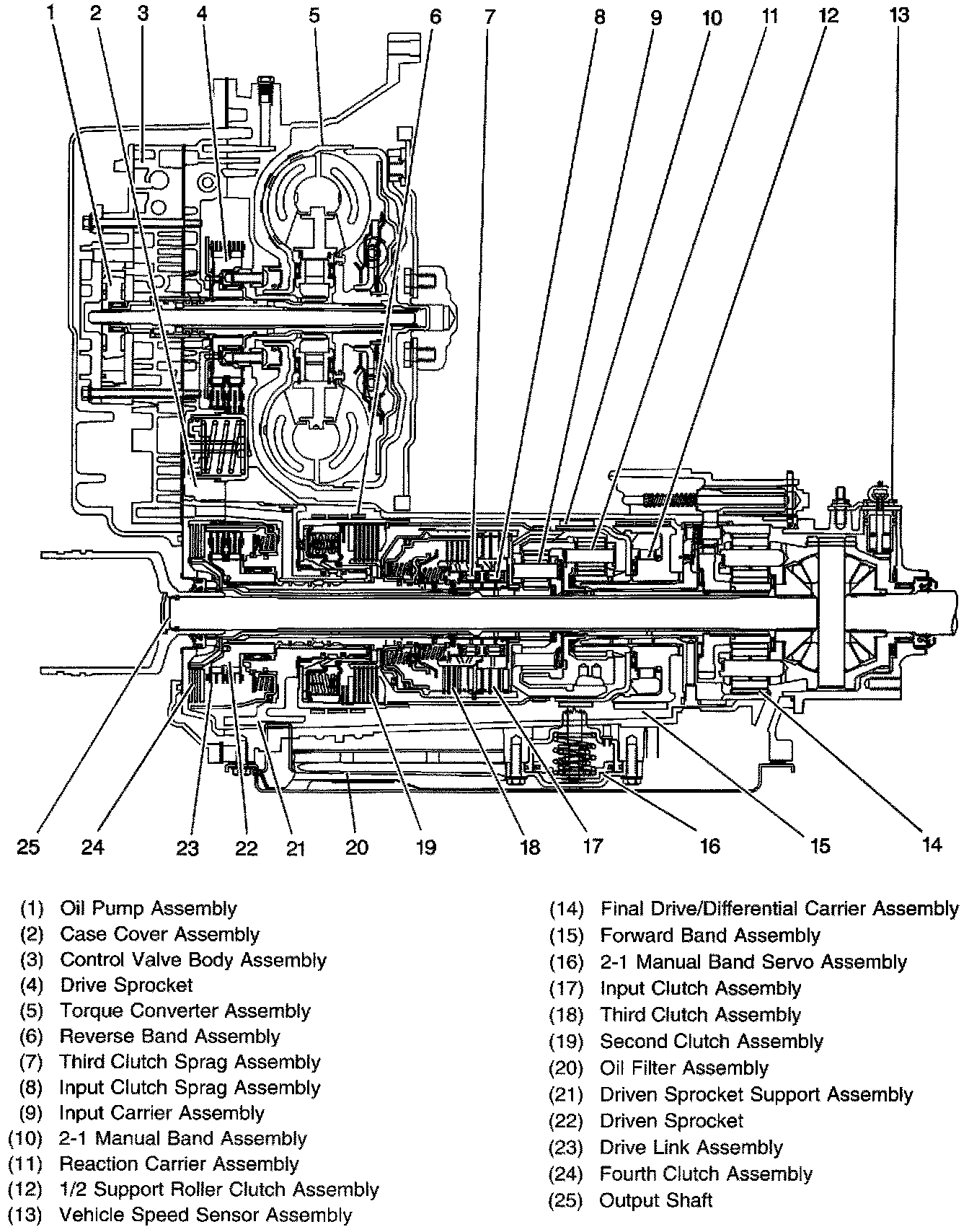 1 2 3 4 5 6 7 8 9 10 11 12 13

25 24 23 22 21 20 19 18 17 16 15 14

(1) Oil Pump Assembly
(2) Case Cover Assembly
(3) Control Valve Body Assembly
(4) Drive Sprocket
(5) Torque Converter Assembly
(6) Reverse Band Assembly
(7) Third Clutch Sprag Assembly
(8) Input Clutch Sprag Assembly
(9) Input Carrier Assembly
(10) 2-1 Manual Band Assembly
(11) Reaction Carrier Assembly
(12) 1/2 Support Roller Clutch Assembly
(13) Vehicle Speed Sensor Assembly

(14) Final Drive/Differential Carrier Assembly
(15) Forward Band Assembly
(16) 2-1 Manual Band Servo Assembly
(17) Input Clutch Assembly
(18) Third Clutch Assembly
(19) Second Clutch Assembly
(20) Oil Filter Assembly
(21) Driven Sprocket Support Assembly
(22) Driven Sprocket
(23) Drive Link Assembly
(24) Fourth Clutch Assembly
(25) Output Shaft