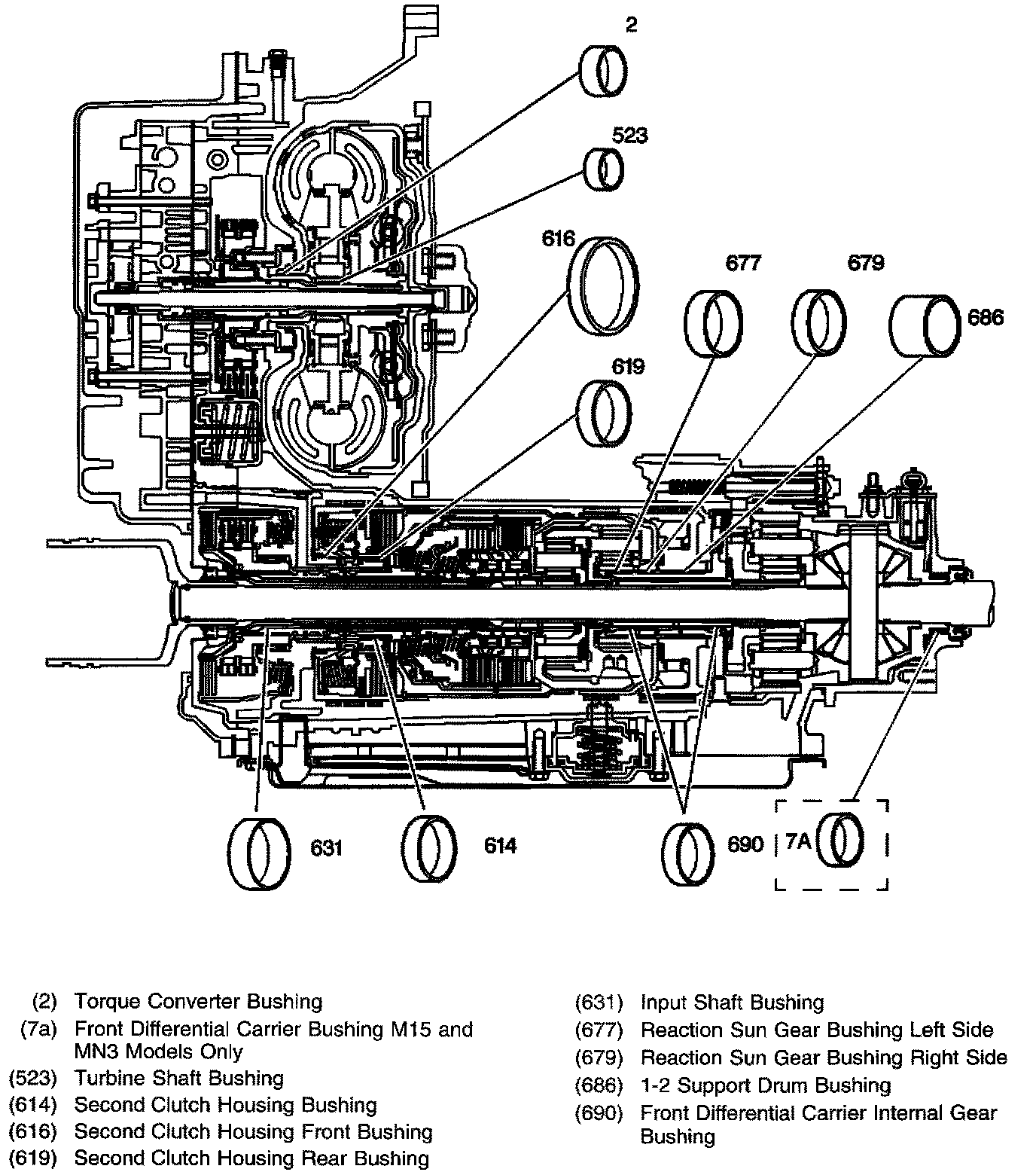 2
523
616
677
679
686
619
631
614
690
7A

(2) Torque Converter Bushing
(7a) Front Differential Carrier Bushing M15 and MN3 Models Only
(523) Turbine Shaft Bushing
(614) Second Clutch Housing Bushing
(616) Second Clutch Housing Front Bushing
(619) Second Clutch Housing Rear Bushing

(631) Input Shaft Bushing
(677) Reaction Sun Gear Bushing Left Side
(679) Reaction Sun Gear Bushing Right Side
(686) 1-2 Support Drum Bushing
(690) Front Differential Carrier Internal Gear Bushing