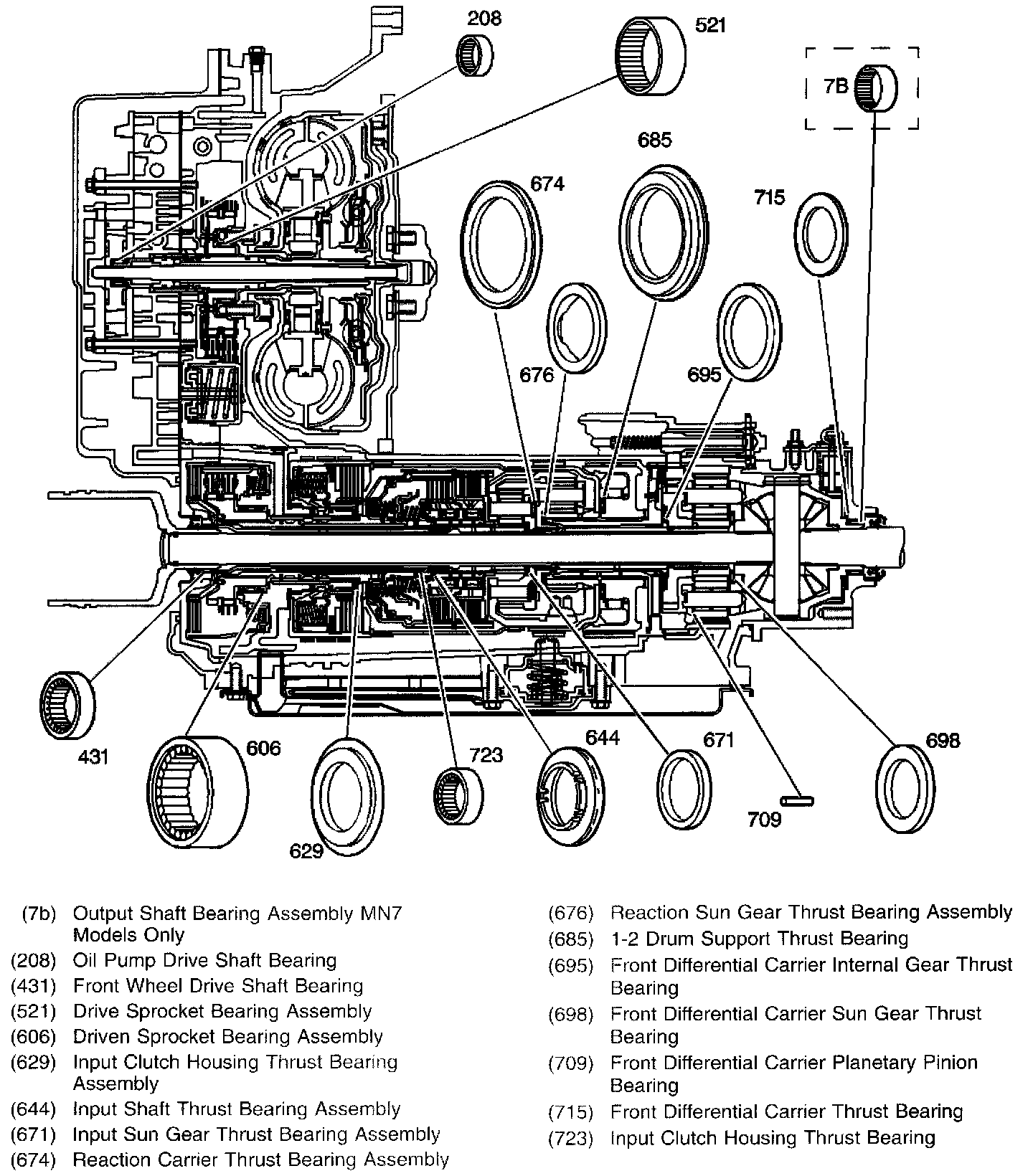 208
521
7B
685
674
715
676
695
431
606
629
723
644
671
709
698

(7b) Output Shaft Bearing Assembly MN7 Models Only
(208) Oil Pump Drive Shaft Bearing
(431) Front Wheel Drive Shaft Bearing
(521) Drive Sprocket Bearing Assembly
(606) Driven Sprocket Bearing Assembly
(629) Input Clutch Housing Thrust Bearing Assembly
(644) Input Shaft Thrust Bearing Assembly
(671) Input Sun Gear Thrust Bearing Assembly
(674) Reaction Carrier Thrust Bearing Assembly

(676) Reaction Sun Gear Thrust Bearing Assembly
(685) 1-2 Drum Support Thrust Bearing
(695) Front Differential Carrier Internal Gear Thrust Bearing
(698) Front Differential Carrier Sun Gear Thrust Bearing
(709) Front Differential Carrier Planetary Pinion Bearing
(715) Front Differential Carrier Thrust Bearing
(723) Input Clutch Housing Thrust Bearing