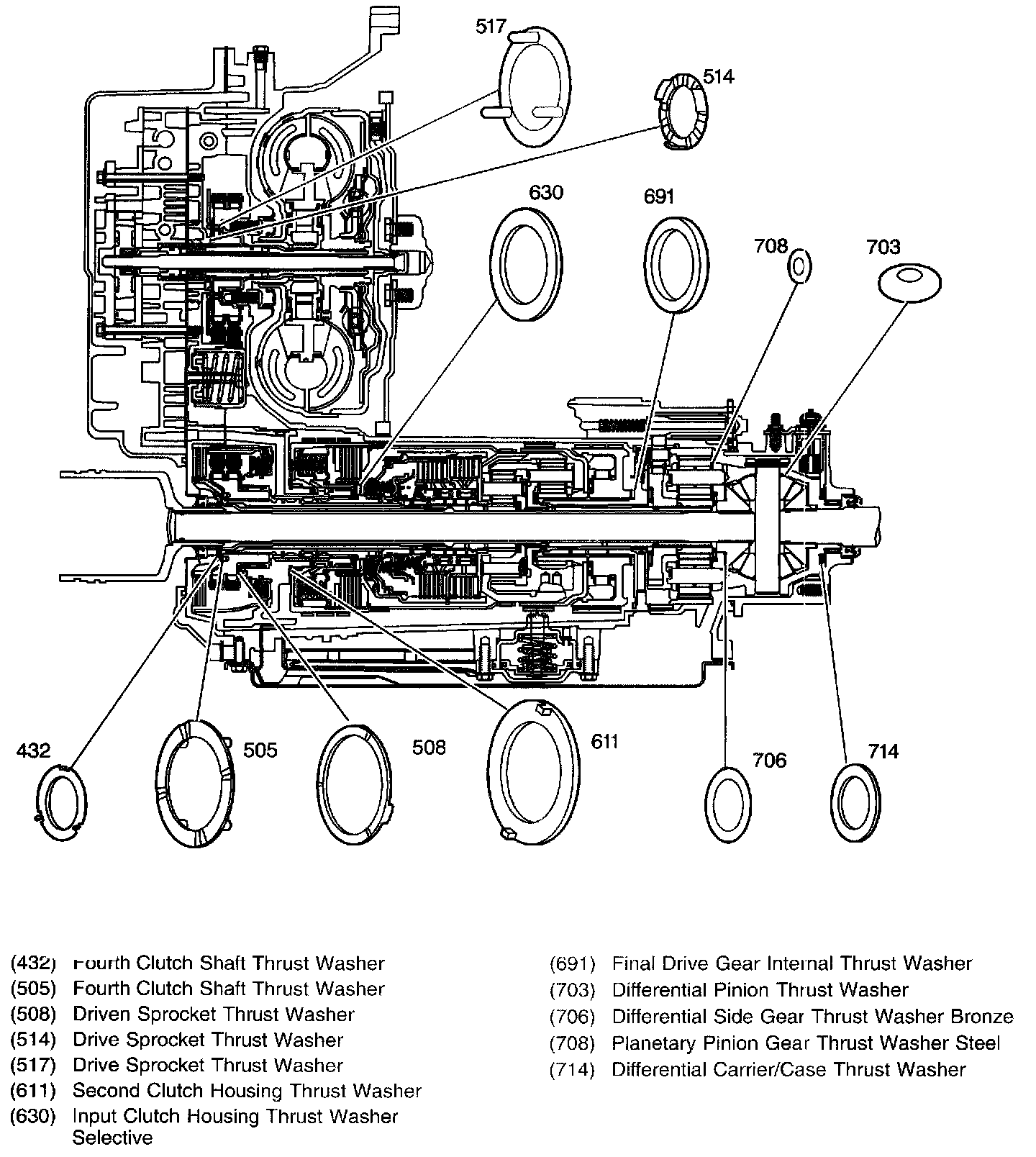 517

514

630

691

708

703

432

505

508

611

706

714

(432) Fourth Clutch Shaft Thrust Washer
(505) Fourth Clutch Shaft Thrust Washer
(508) Driven Sprocket Thrust Washer
(514) Drive Sprocket Thrust Washer
(517) Drive Sprocket Thrust Washer
(611) Second Clutch Housing Thrust Washer
(630) Input Clutch Housing Thrust Washer Selective

(691) Final Drive Gear Internal Thrust Washer
(703) Differential Pinion Thrust Washer
(706) Differential Side Gear Thrust Washer Bronze
(708) Planetary Pinion Gear Thrust Washer Steel
(714) Differential Carrier/Case Thrust Washer