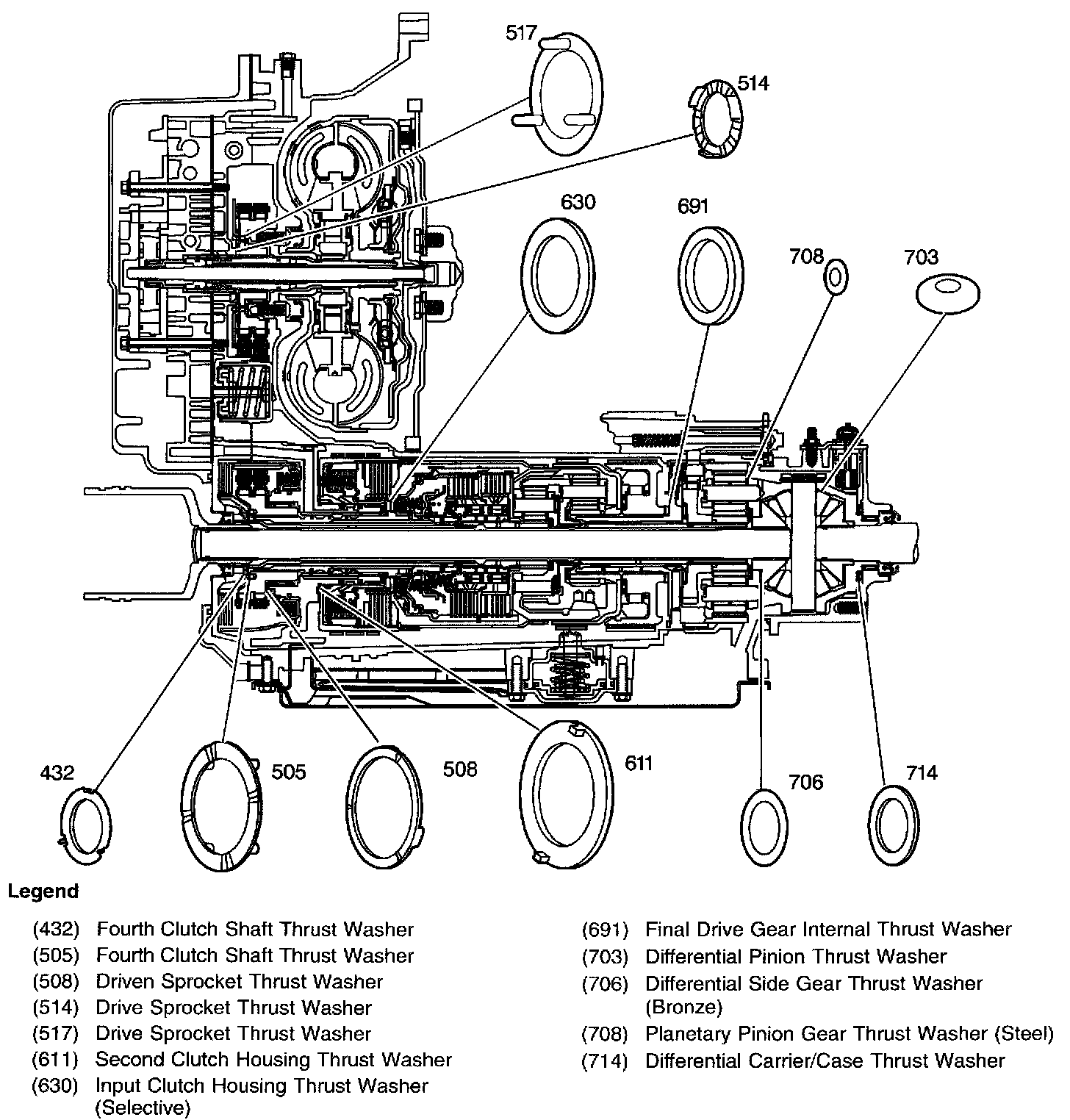 517

514

630

691

708

703

432

505

508

611

706

714

Legend

(432) Fourth Clutch Shaft Thrust Washer
(505) Fourth Clutch Shaft Thrust Washer
(508) Driven Sprocket Thrust Washer
(514) Drive Sprocket Thrust Washer
(517) Drive Sprocket Thrust Washer
(611) Second Clutch Housing Thrust Washer
(630) Input Clutch Housing Thrust Washer (Selective)

(691) Final Drive Gear Internal Thrust Washer
(703) Differential Pinion Thrust Washer
(706) Differential Side Gear Thrust Washer (Bronze)
(708) Planetary Pinion Gear Thrust Washer (Steel)
(714) Differential Carrier/Case Thrust Washer