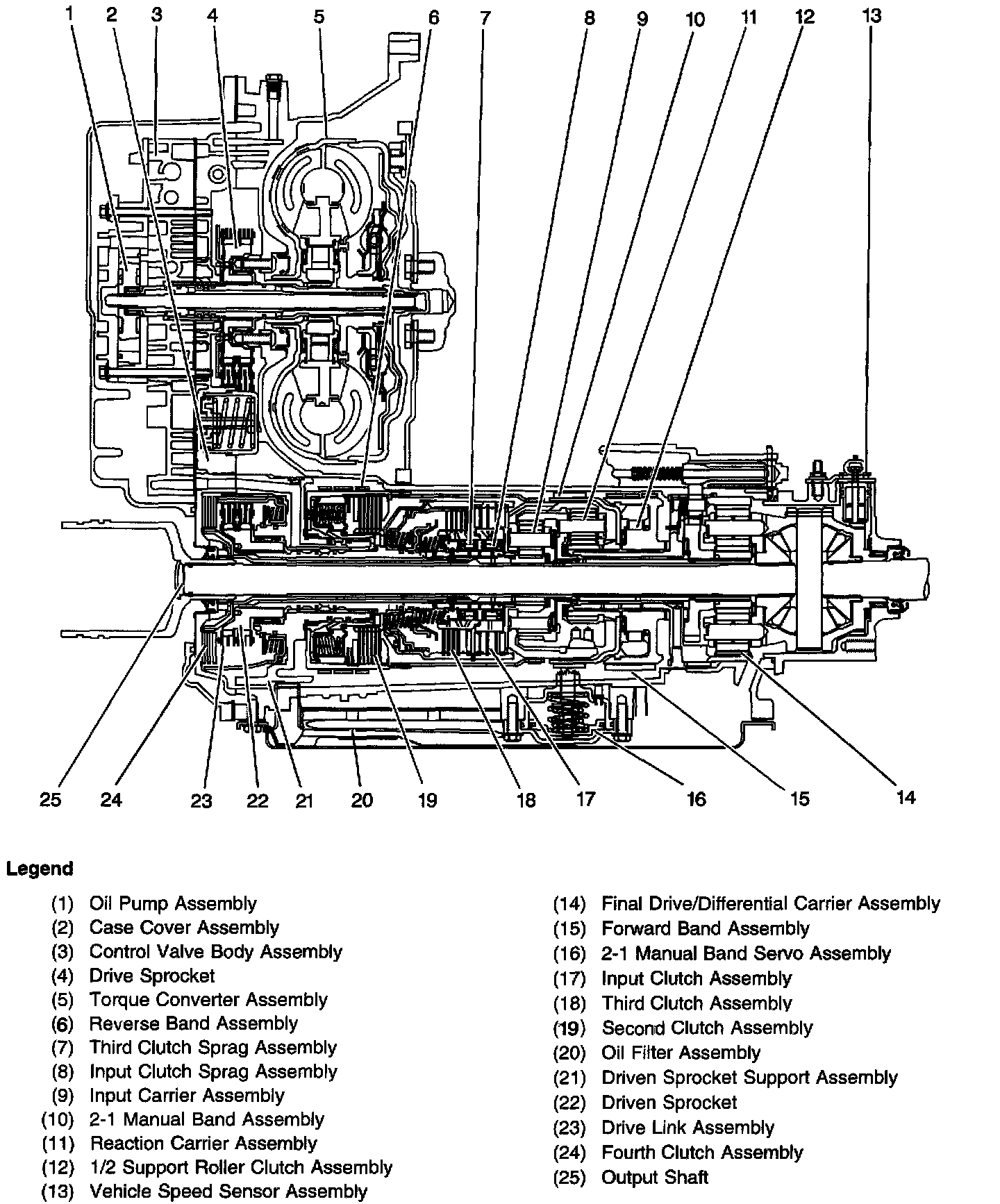 1 2 3 4 5 6 7 8 9 10 11 12 13

25 24 23 22 21 20 19 18 17 16 15 14

Legend

(1) Oil Pump Assembly
(2) Case Cover Assembly
(3) Control Valve Body Assembly
(4) Drive Sprocket
(5) Torque Converter Assembly
(6) Reverse Band Assembly
(7) Third Clutch Sprag Assembly
(8) Input Clutch Sprag Assembly
(9) Input Carrier Assembly
(10) 2-1 Manual Band Assembly
(11) Reaction Carrier Assembly
(12) 1/2 Support Roller Clutch Assembly
(13) Vehicle Speed Sensor Assembly

(14) Final Drive/Differential Carrier Assembly
(15) Forward Band Assembly
(16) 2-1 Manual Band Servo Assembly
(17) Input Clutch Assembly
(18) Third Clutch Assembly
(19) Second Clutch Assembly
(20) Oil Filter Assembly
(21) Driven Sprocket Support Assembly
(22) Driven Sprocket
(23) Drive Link Assembly
(24) Fourth Clutch Assembly
(25) Output Shaft