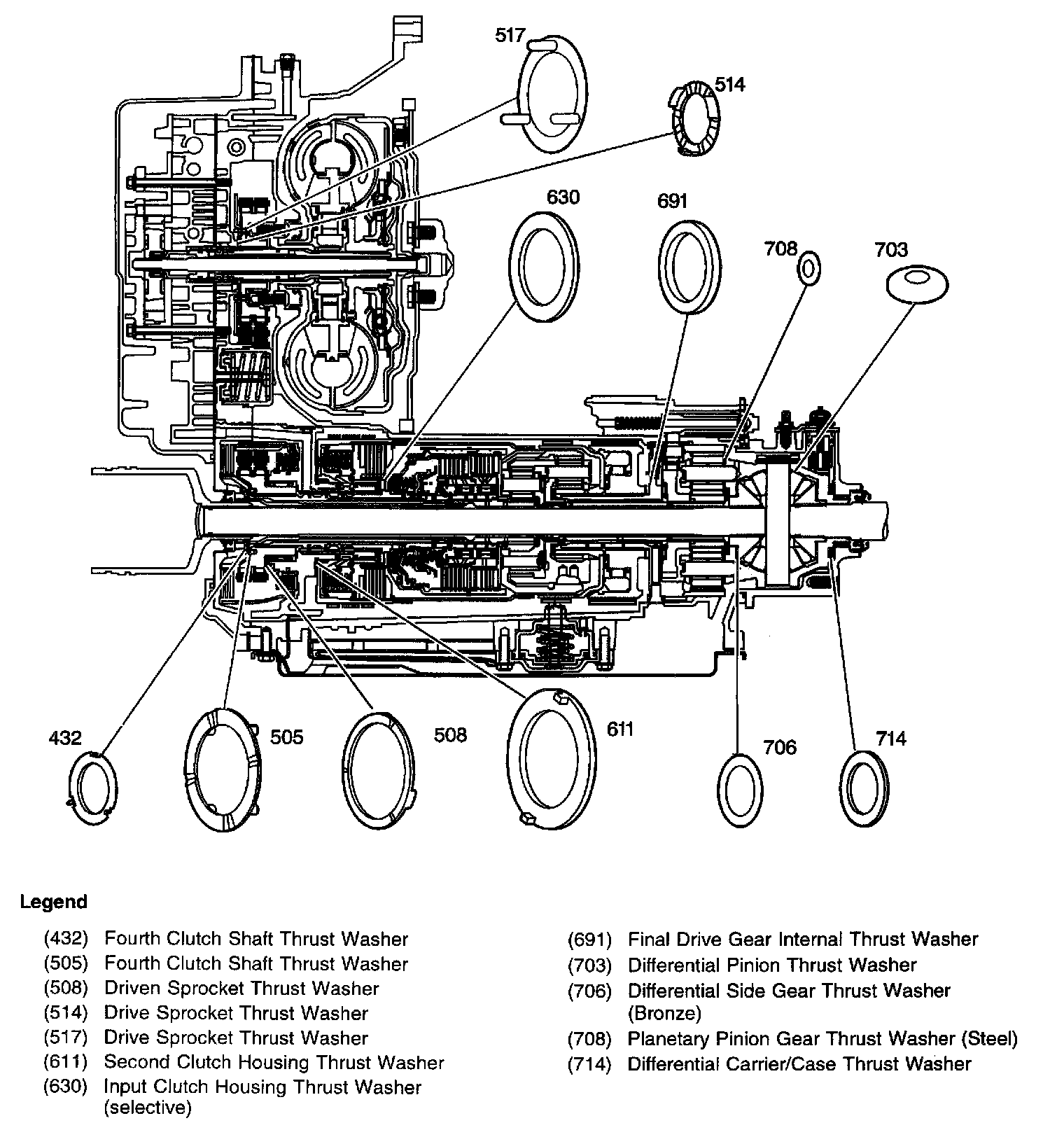 517

514

630

691

708

703

432

505

508

611

706

714

Legend

(432) Fourth Clutch Shaft Thrust Washer
(505) Fourth Clutch Shaft Thrust Washer
(508) Driven Sprocket Thrust Washer
(514) Drive Sprocket Thrust Washer
(517) Drive Sprocket Thrust Washer
(611) Second Clutch Housing Thrust Washer
(630) Input Clutch Housing Thrust Washer (selective)

(691) Final Drive Gear Internal Thrust Washer
(703) Differential Pinion Thrust Washer
(706) Differential Side Gear Thrust Washer (Bronze)
(708) Planetary Pinion Gear Thrust Washer (Steel)
(714) Differential Carrier/Case Thrust Washer