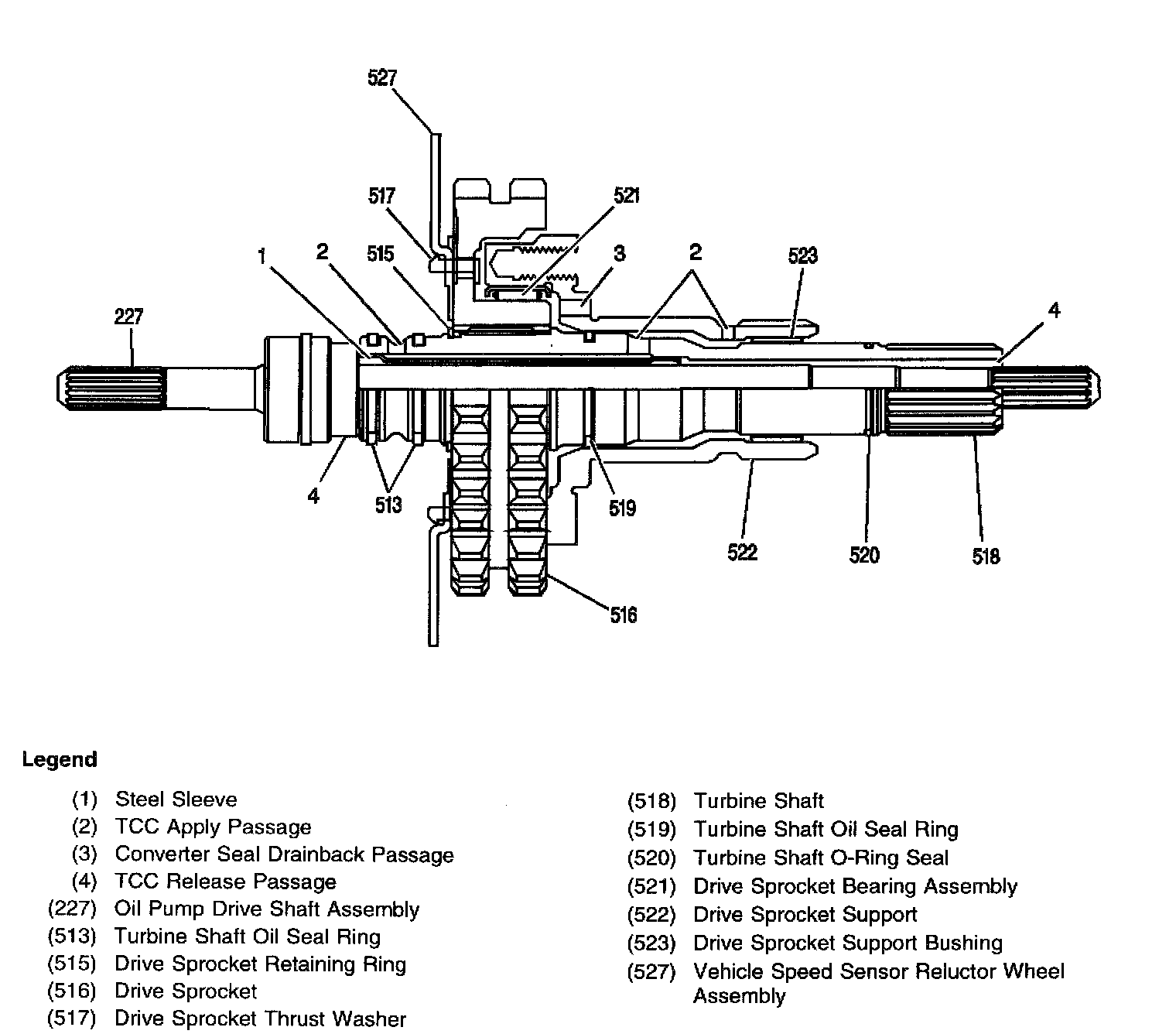 527

517

521

1

2

515

3

2

523

227

4

4

513

519

522

520

518

516

Legend

(1) Steel Sleeve
(2) TCC Apply Passage
(3) Converter Seal Drainback Passage
(4) TCC Release Passage
(227) Oil Pump Drive Shaft Assembly
(513) Turbine Shaft Oil Seal Ring
(515) Drive Sprocket Retaining Ring
(516) Drive Sprocket
(517) Drive Sprocket Thrust Washer

(518) Turbine Shaft
(519) Turbine Shaft Oil Seal Ring
(520) Turbine Shaft O-Ring Seal
(521) Drive Sprocket Bearing Assembly
(522) Drive Sprocket Support
(523) Drive Sprocket Support Bushing
(527) Vehicle Speed Sensor Reluctor Wheel Assembly