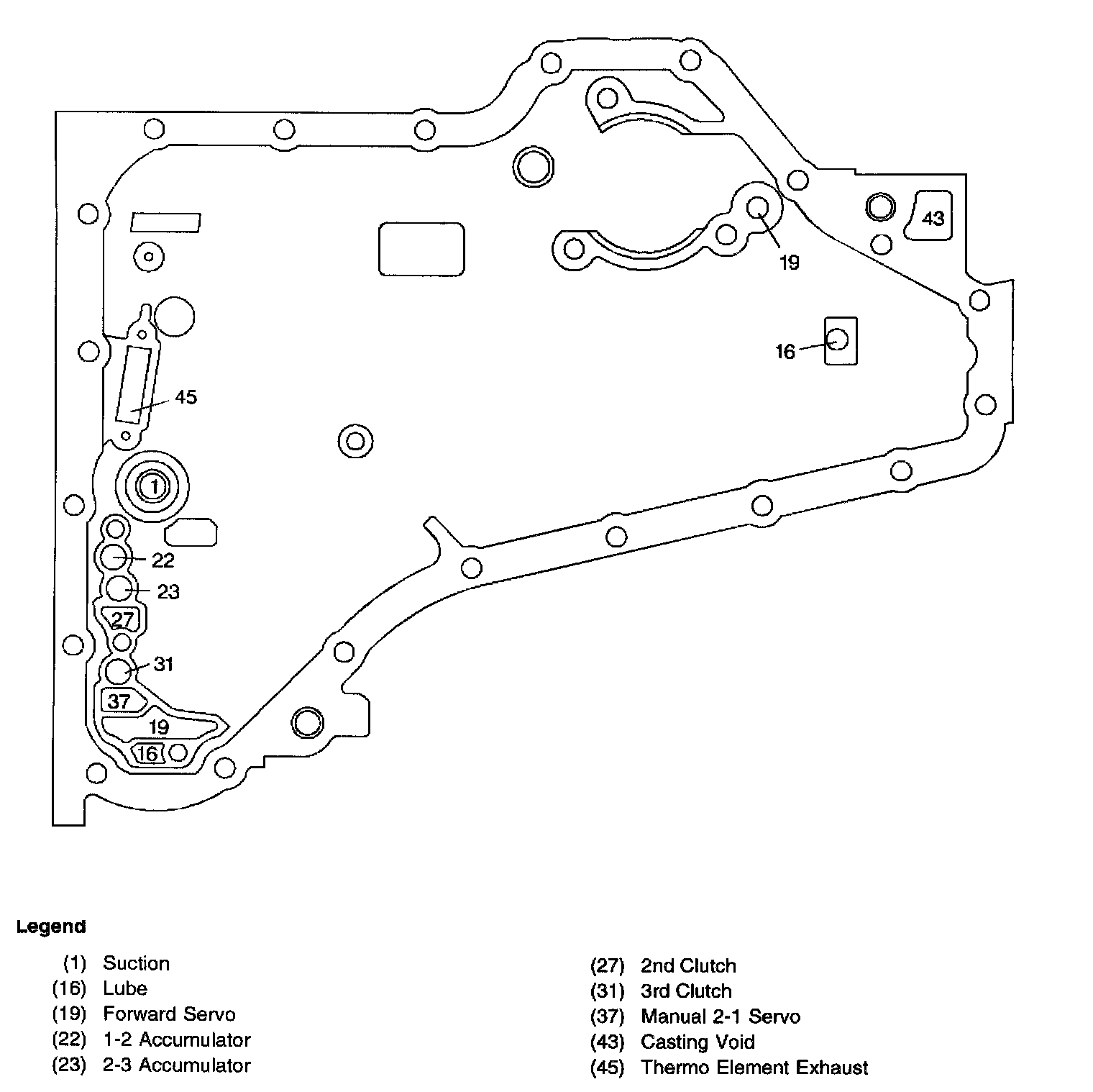 43

19

16

45

1

22

23

27

31

37

19

16

Legend

(1) Suction
(16) Lube
(19) Forward Servo
(22) 1-2 Accumulator
(23) 2-3 Accumulator

(27) 2nd Clutch
(31) 3rd Clutch
(37) Manual 2-1 Servo
(43) Casting Void
(45) Thermo Element Exhaust