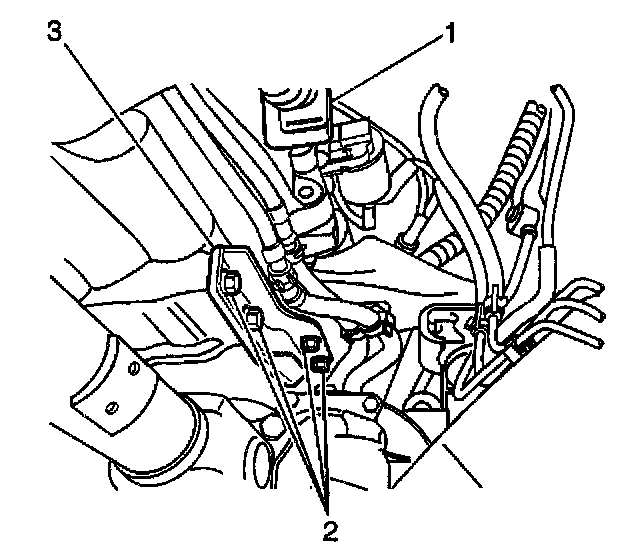 3
1
2