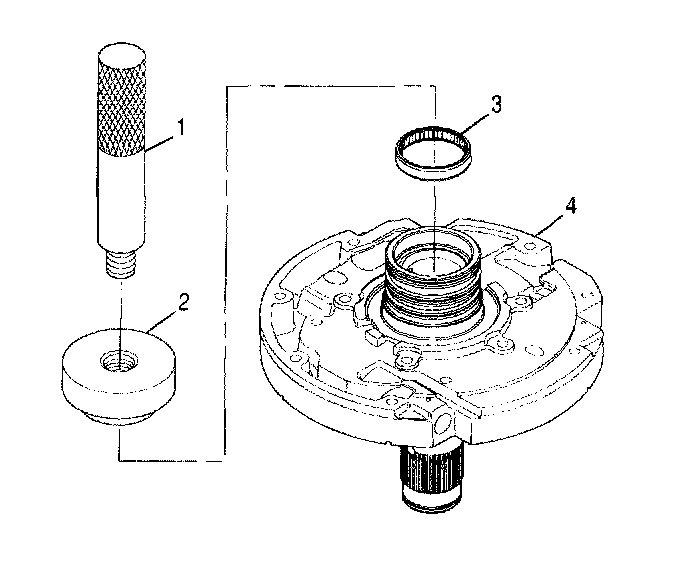 1
2
3
4