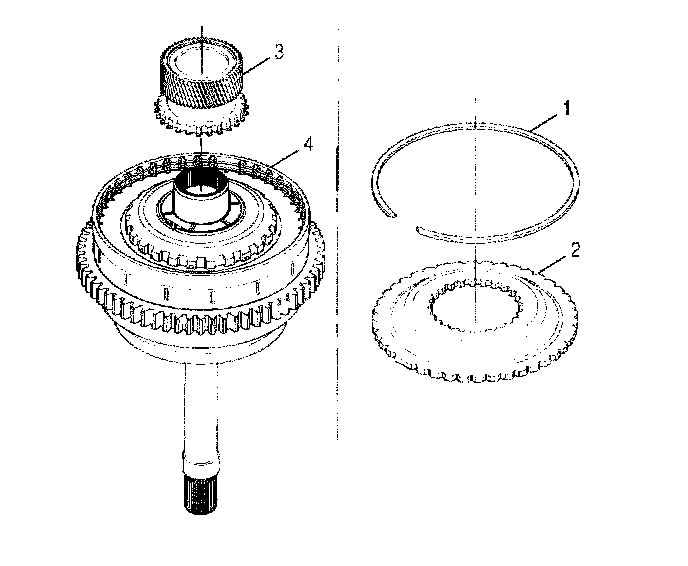 3
4
1
2