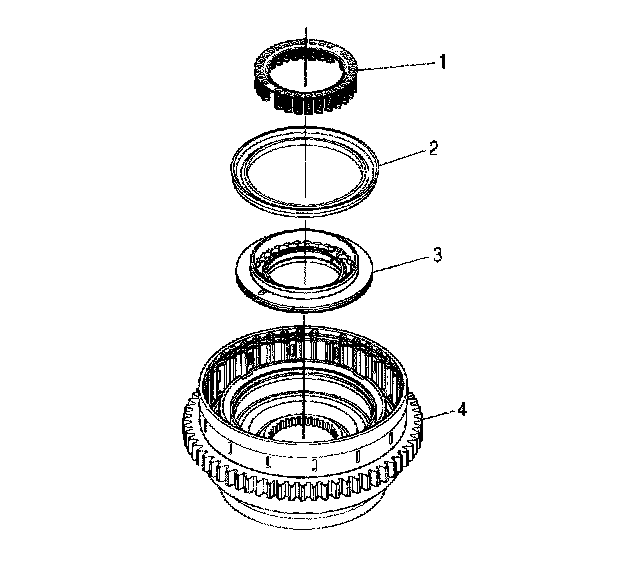 1
2
3
4