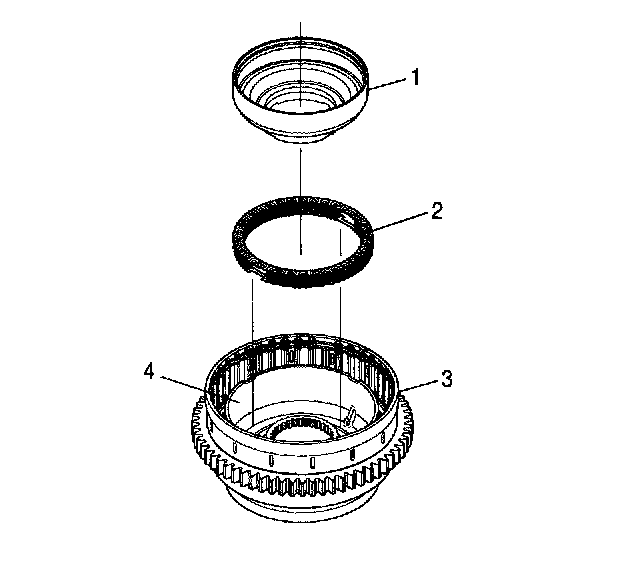 1

2

4

3