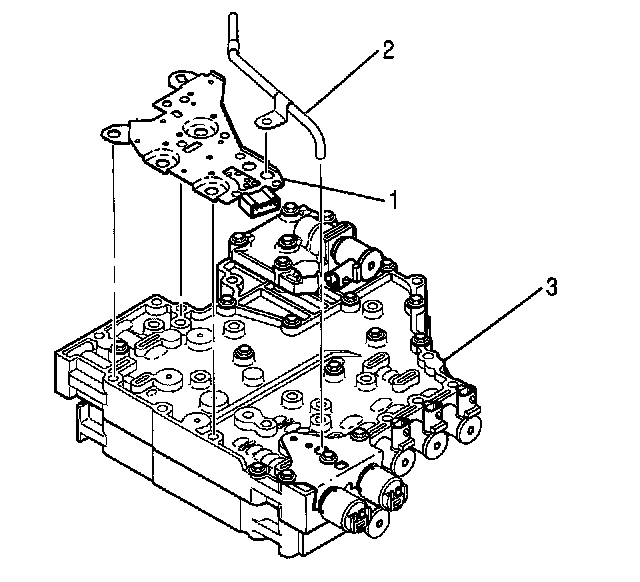 2
1
3