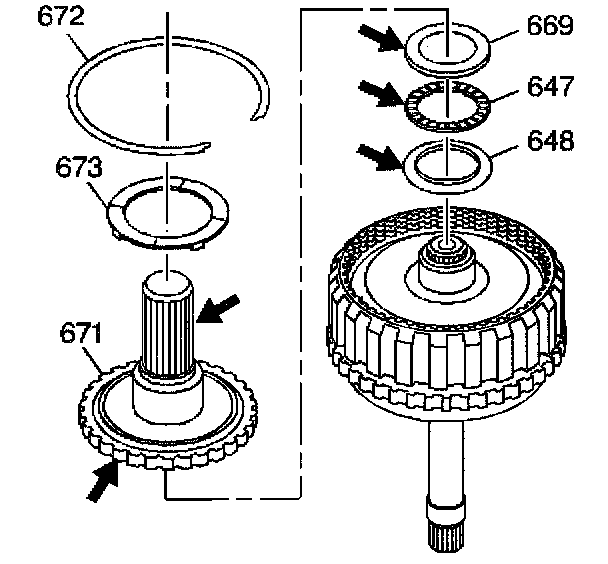 672
673
671
669
647
648