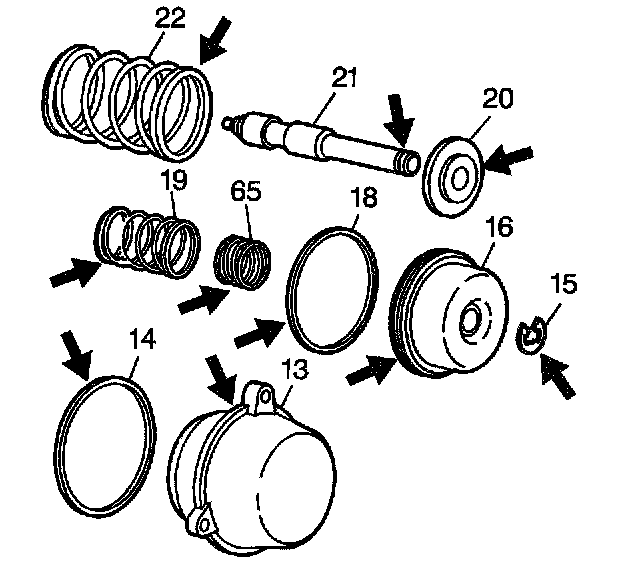 22
21
20
19
65
18
16
15
14
13