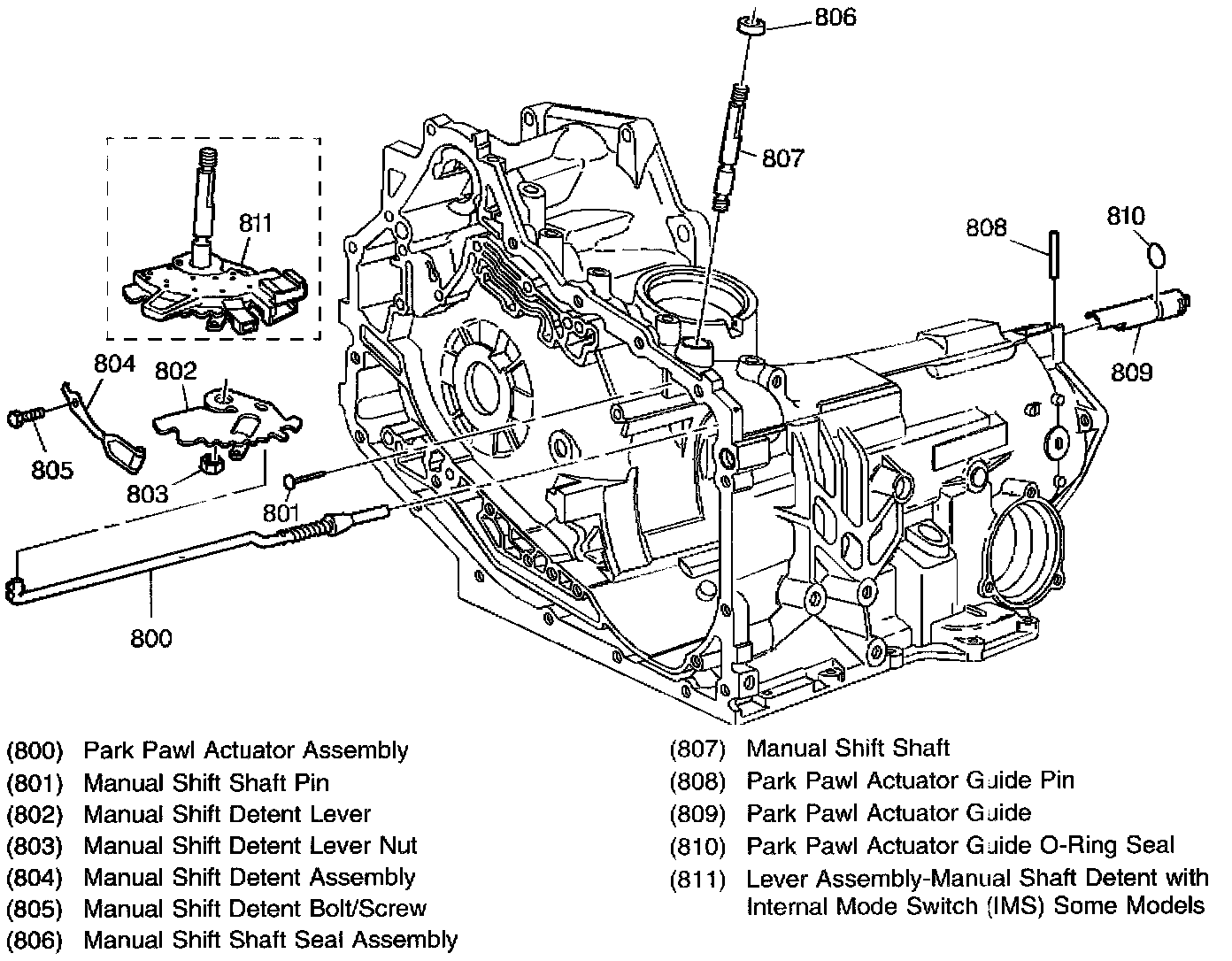 806

807

811

808

810

809

804

802

805

803

801

800

(800) Park Pawl Actuator Assembly
(801) Manual Shift Shaft Pin
(802) Manual Shift Detent Lever
(803) Manual Shift Detent Lever Nut
(804) Manual Shift Detent Assembly
(805) Manual Shift Detent Bolt/Screw
(806) Manual Shift Shaft Seal Assembly

(807) Manual Shift Shaft
(808) Park Pawl Actuator Guide Pin
(809) Park Pawl Actuator Guide
(810) Park Pawl Actuator Guide O-Ring Seal
(811) Lever Assembly-Manual Shaft Detent with Internal Mode Switch (IMS) Some Models