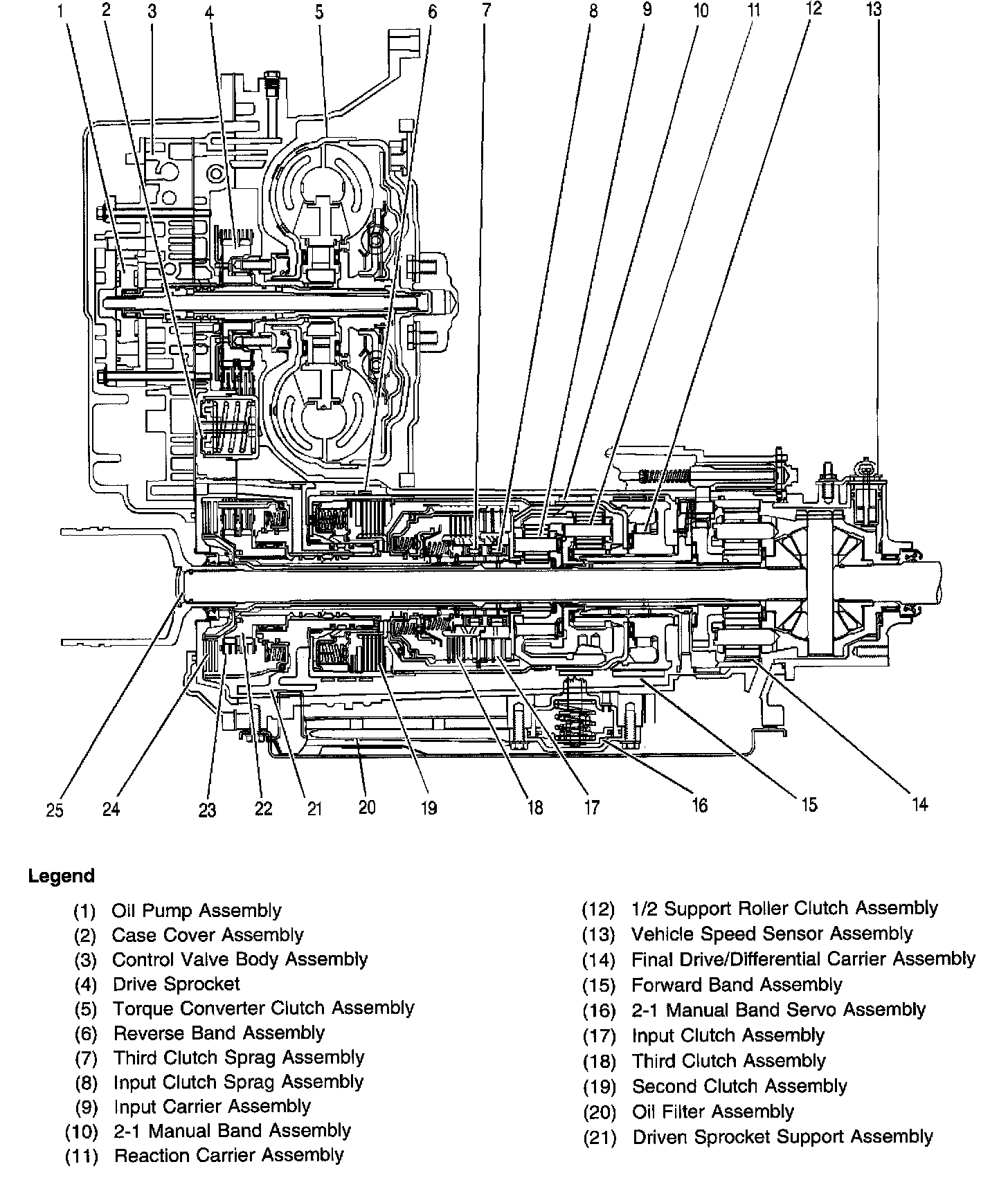 1 2 3 4 5 6 7 8 9 10 11 12 13

25 24 23 22 21 20 19 18 17 16 15 14

Legend

(1) Oil Pump Assembly
(2) Case Cover Assembly
(3) Control Valve Body Assembly
(4) Drive Sprocket
(5) Torque Converter Clutch Assembly
(6) Reverse Band Assembly
(7) Third Clutch Sprag Assembly
(8) Input Clutch Sprag Assembly
(9) Input Carrier Assembly
(10) 2-1 Manual Band Assembly
(11) Reaction Carrier Assembly

(12) 1/2 Support Roller Clutch Assembly
(13) Vehicle Speed Sensor Assembly
(14) Final Drive/Differential Carrier Assembly
(15) Forward Band Assembly
(16) 2-1 Manual Band Servo Assembly
(17) Input Clutch Assembly
(18) Third Clutch Assembly
(19) Second Clutch Assembly
(20) Oil Filter Assembly
(21) Driven Sprocket Support Assembly