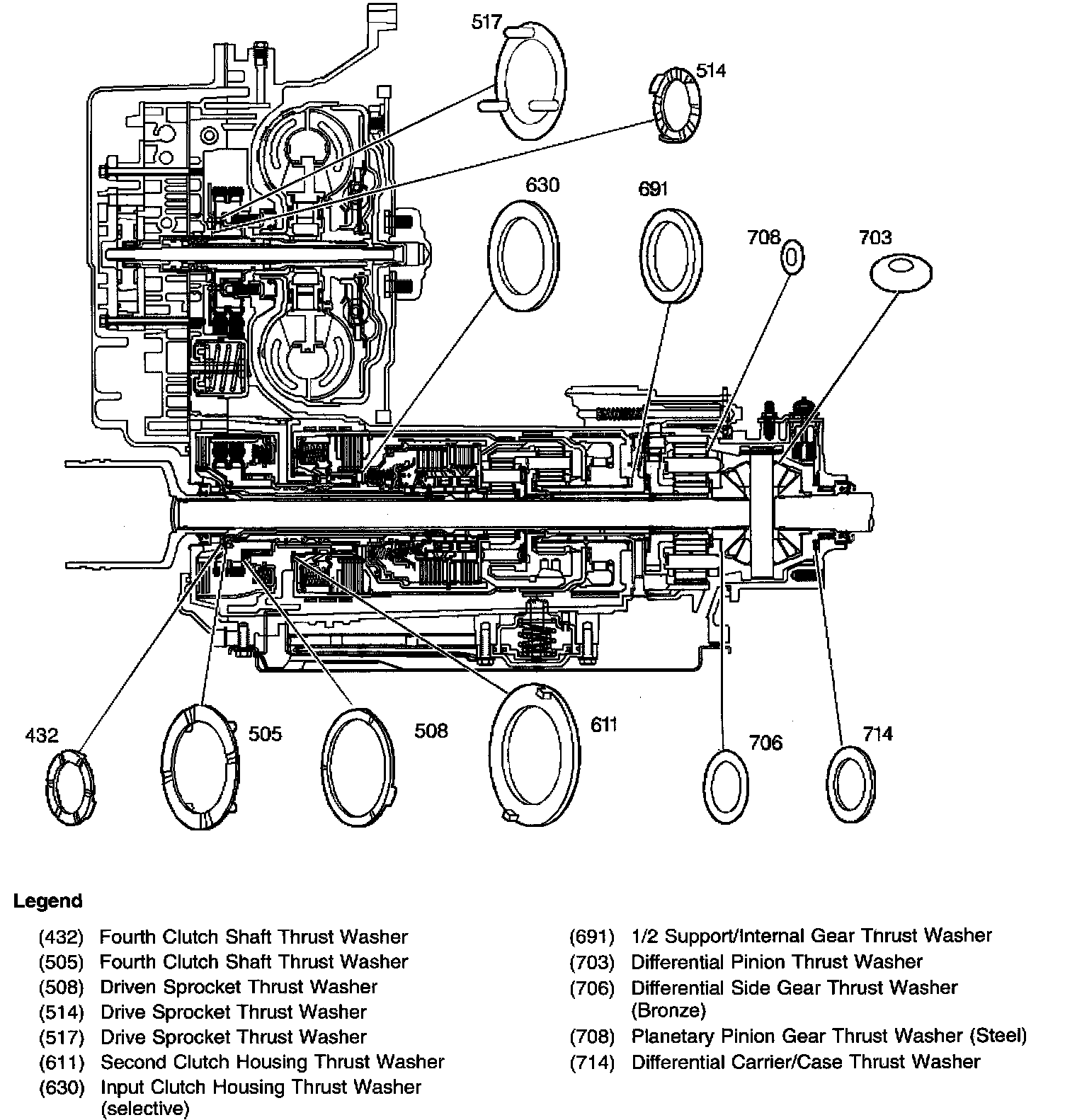 517
514
630
691
708
703
432
505
508
611
706
714

Legend

(432) Fourth Clutch Shaft Thrust Washer
(505) Fourth Clutch Shaft Thrust Washer
(508) Driven Sprocket Thrust Washer
(514) Drive Sprocket Thrust Washer
(517) Drive Sprocket Thrust Washer
(611) Second Clutch Housing Thrust Washer
(630) Input Clutch Housing Thrust Washer (selective)

(691) 1/2 Support/Internal Gear Thrust Washer
(703) Differential Pinion Thrust Washer
(706) Differential Side Gear Thrust Washer (Bronze)
(708) Planetary Pinion Gear Thrust Washer (Steel)
(714) Differential Carrier/Case Thrust Washer