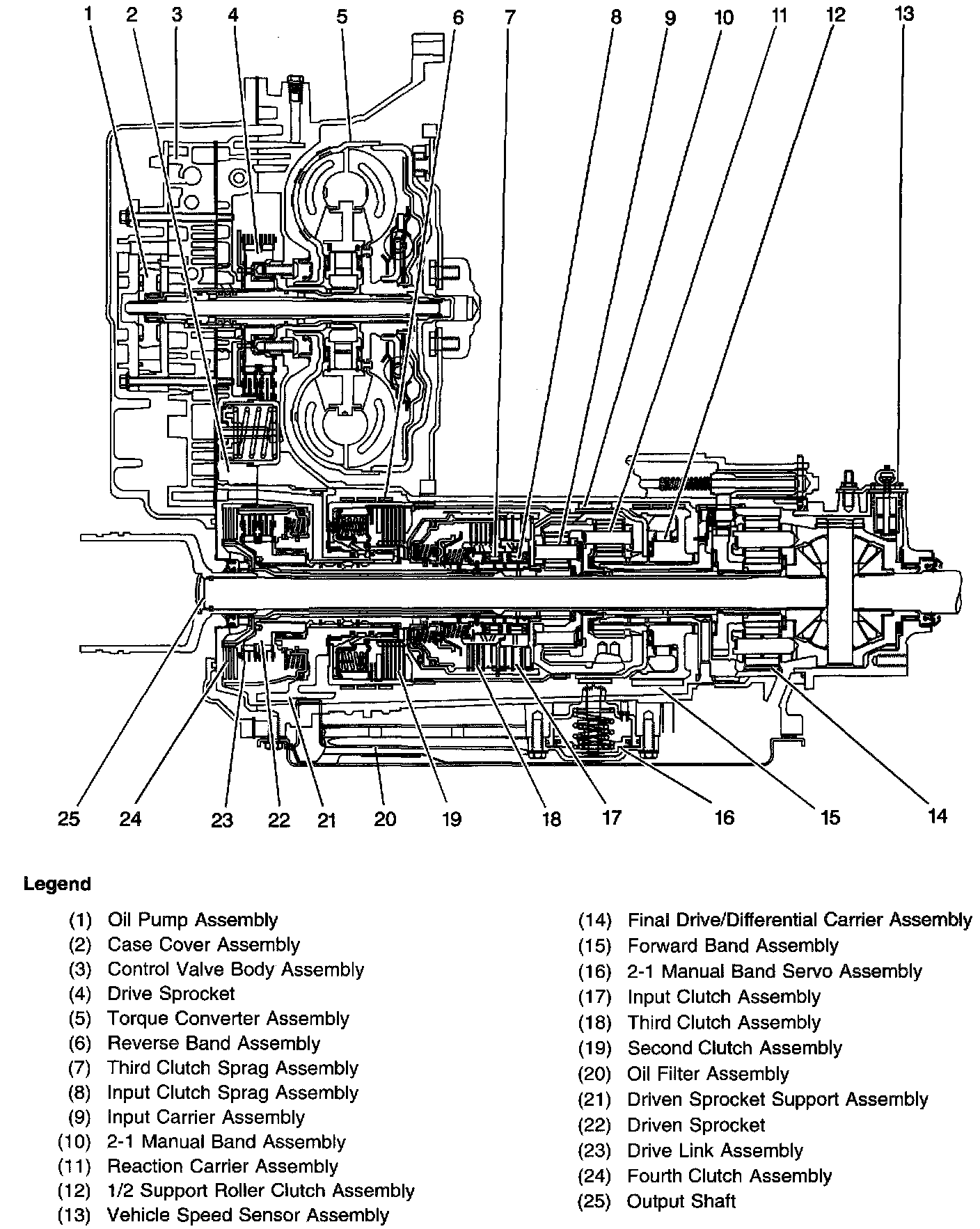 1 2 3 4 5 6 7 8 9 10 11 12 13

25 24 23 22 21 20 19 18 17 16 15 14

Legend

(1) Oil Pump Assembly
(2) Case Cover Assembly
(3) Control Valve Body Assembly
(4) Drive Sprocket
(5) Torque Converter Assembly
(6) Reverse Band Assembly
(7) Third Clutch Sprag Assembly
(8) Input Clutch Sprag Assembly
(9) Input Carrier Assembly
(10) 2-1 Manual Band Assembly
(11) Reaction Carrier Assembly
(12) 1/2 Support Roller Clutch Assembly
(13) Vehicle Speed Sensor Assembly

(14) Final Drive/Differential Carrier Assembly
(15) Forward Band Assembly
(16) 2-1 Manual Band Servo Assembly
(17) Input Clutch Assembly
(18) Third Clutch Assembly
(19) Second Clutch Assembly
(20) Oil Filter Assembly
(21) Driven Sprocket Support Assembly
(22) Driven Sprocket
(23) Drive Link Assembly
(24) Fourth Clutch Assembly
(25) Output Shaft