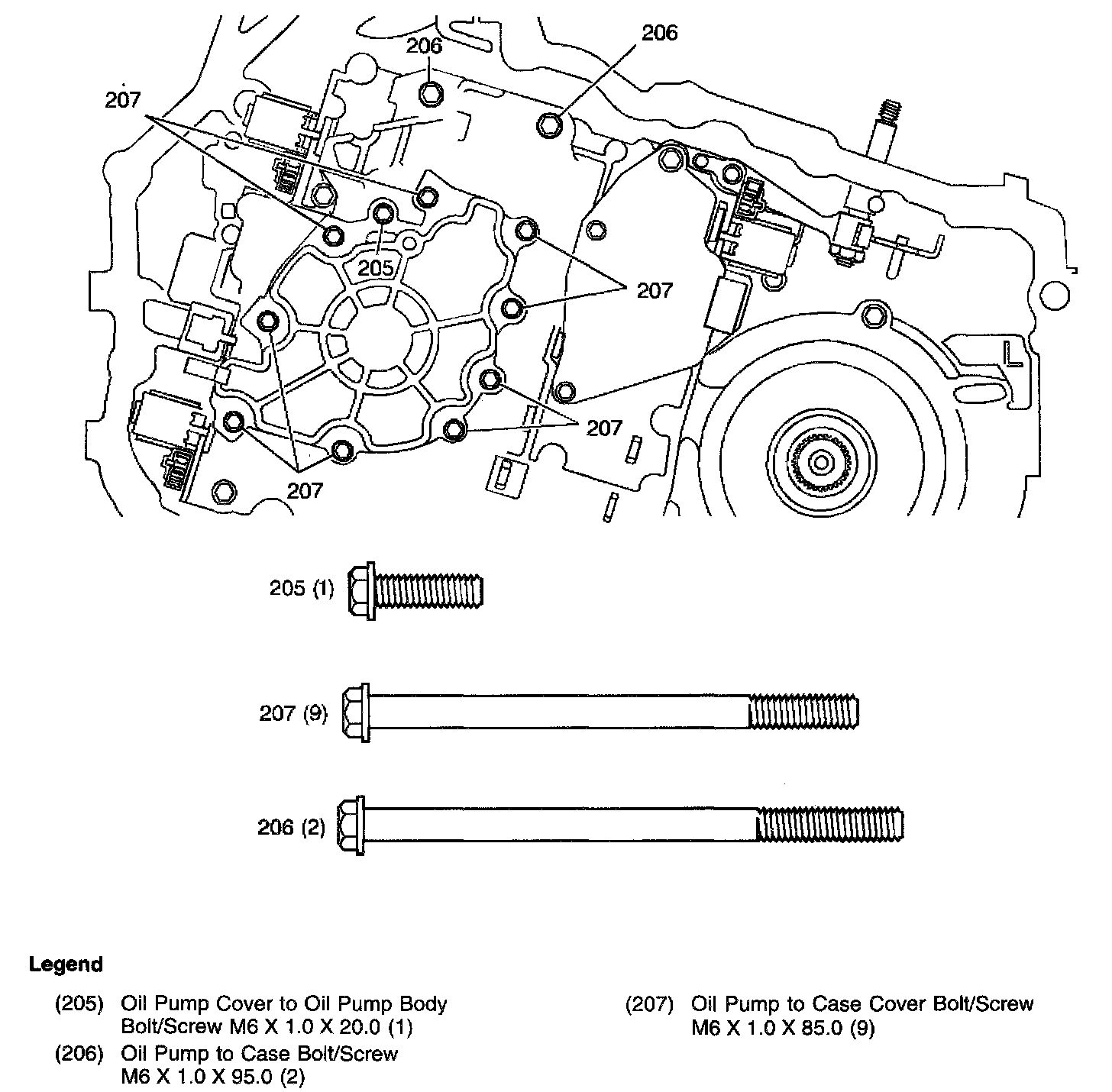 206
206
207
205
207
207
207

205 (1)

207 (9)

206 (2)

Legend

(205) Oil Pump Cover to Oil Pump Body Bolt/Screw M6 X 1.0 X 20.0 (1)

(206) Oil Pump to Case Bolt/Screw M6 X 1.0 X 95.0 (2)

(207) Oil Pump to Case Cover Bolt/Screw M6 X 1.0 X 85.0 (9)