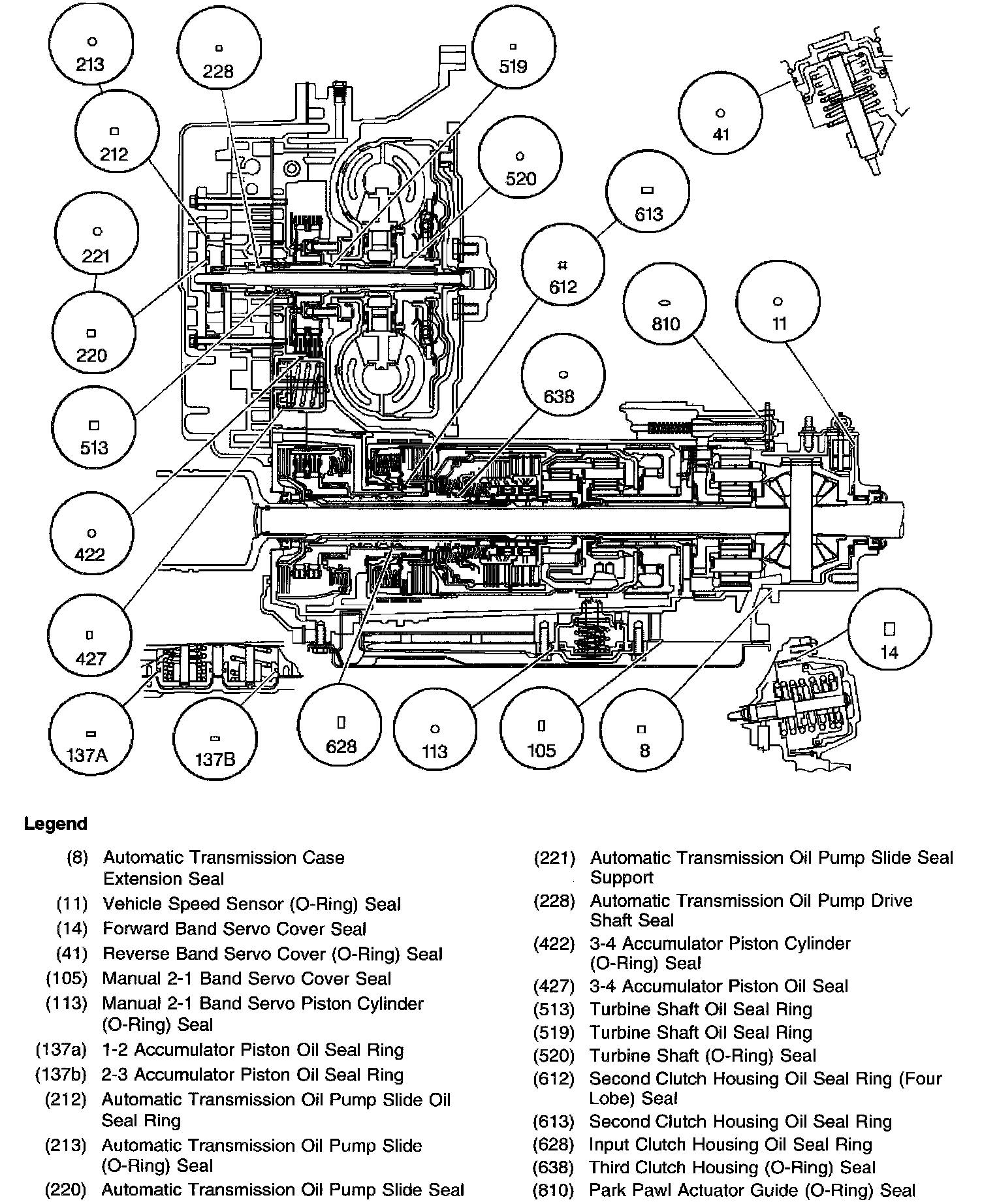 213
228
519
41
212
520
613
221
612
810
11
220
638
513
422
427
14
137A
137B
628
113
105
8

Legend

(8) Automatic Transmission Case Extension Seal
(11) Vehicle Speed Sensor (O-Ring) Seal
(14) Forward Band Servo Cover Seal
(41) Reverse Band Servo Cover (O-Ring) Seal
(105) Manual 2-1 Band Servo Cover Seal
(113) Manual 2-1 Band Servo Piston Cylinder (O-Ring) Seal
(137a) 1-2 Accumulator Piston Oil Seal Ring
(137b) 2-3 Accumulator Piston Oil Seal Ring
(212) Automatic Transmission Oil Pump Slide Oil Seal Ring
(213) Automatic Transmission Oil Pump Slide (O-Ring) Seal
(220) Automatic Transmission Oil Pump Slide Seal

(221) Automatic Transmission Oil Pump Slide Seal Support
(228) Automatic Transmission Oil Pump Drive Shaft Seal
(422) 3-4 Accumulator Piston Cylinder (O-Ring) Seal
(427) 3-4 Accumulator Piston Oil Seal
(513) Turbine Shaft Oil Seal Ring
(519) Turbine Shaft Oil Seal Ring
(520) Turbine Shaft (O-Ring) Seal
(612) Second Clutch Housing Oil Seal Ring (Four Lobe) Seal
(613) Second Clutch Housing Oil Seal Ring
(628) Input Clutch Housing Oil Seal Ring
(638) Third Clutch Housing (O-Ring) Seal
(810) Park Pawl Actuator Guide (O-Ring) Seal