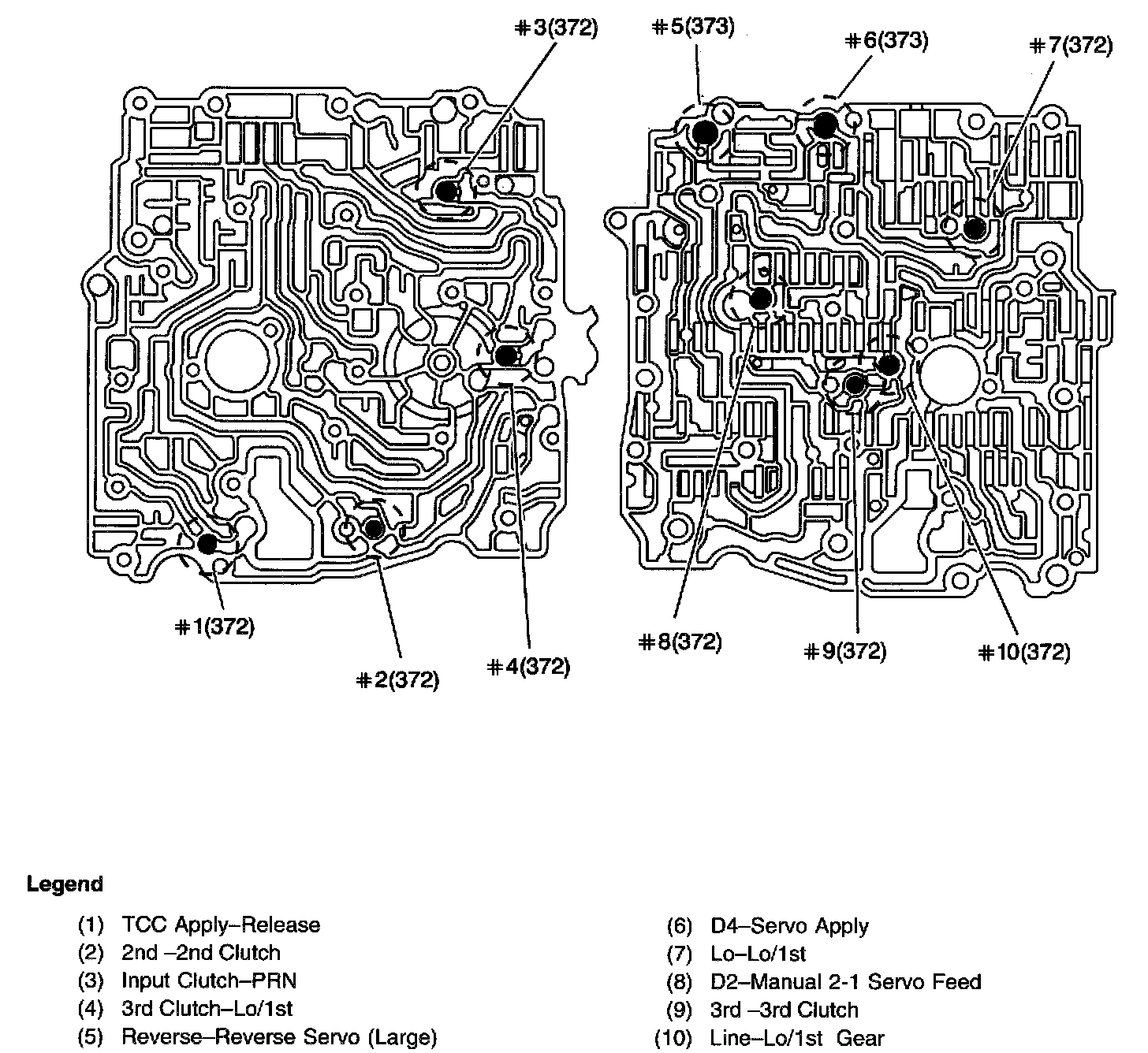 #3(372)
#5(373)
#6(373)
#7(372)
#1(372)
#2(372)
#4(372)
#8(372)
#9(372)
#10(372)

Legend

(1) TCC Apply–Release
(2) 2nd –2nd Clutch
(3) Input Clutch–PRN
(4) 3rd Clutch–Lo/1st
(5) Reverse–Reverse Servo (Large)

(6) D4–Servo Apply
(7) Lo–Lo/1st
(8) D2–Manual 2-1 Servo Feed
(9) 3rd –3rd Clutch
(10) Line–Lo/1st Gear