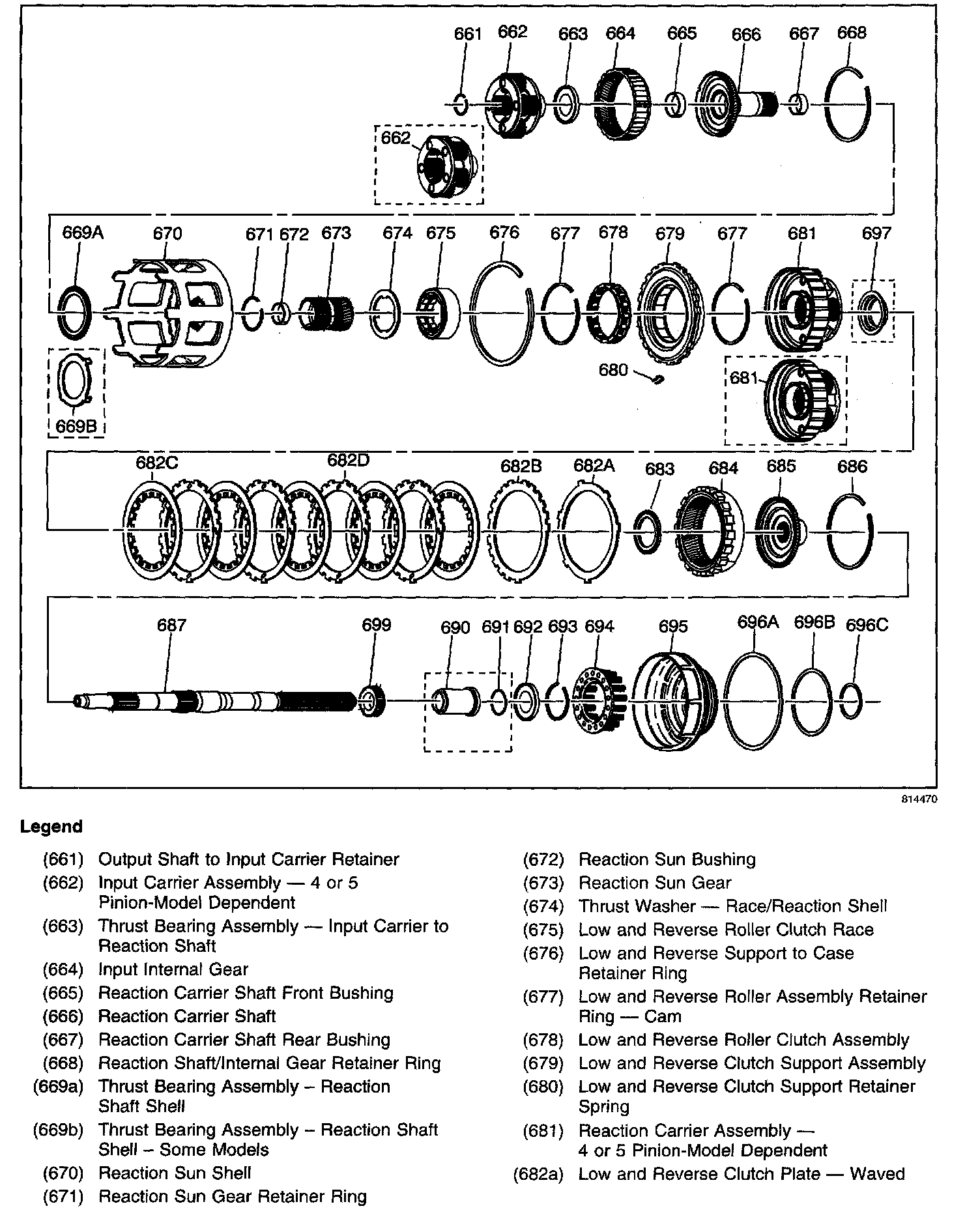 661 662 663 664 665 666 667 668
662
669A 670 671 672 673 674 675 676 677 678 679 677 681 697
680
681
669B
682C 682D 682B 682A 683 684 685 686
687 699 690 691 692 693 694 695 696A 696B 696C

814470

Legend

(661) Output Shaft to Input Carrier Retainer
(662) Input Carrier Assembly — 4 or 5 Pinion-Model Dependent
(663) Thrust Bearing Assembly — Input Carrier to Reaction Shaft
(664) Input Internal Gear
(665) Reaction Carrier Shaft Front Bushing
(666) Reaction Carrier Shaft
(667) Reaction Carrier Shaft Rear Bushing
(668) Reaction Shaft/Internal Gear Retainer Ring
(669a) Thrust Bearing Assembly – Reaction Shaft Shell
(669b) Thrust Bearing Assembly – Reaction Shaft Shell – Some Models
(670) Reaction Sun Shell
(671) Reaction Sun Gear Retainer Ring

(672) Reaction Sun Bushing
(673) Reaction Sun Gear
(674) Thrust Washer — Race/Reaction Shell
(675) Low and Reverse Roller Clutch Race
(676) Low and Reverse Support to Case Retainer Ring
(677) Low and Reverse Roller Assembly Retainer Ring — Cam
(678) Low and Reverse Roller Clutch Assembly
(679) Low and Reverse Clutch Support Assembly
(680) Low and Reverse Clutch Support Retainer Spring
(681) Reaction Carrier Assembly — 4 or 5 Pinion-Model Dependent
(682a) Low and Reverse Clutch Plate — Waved