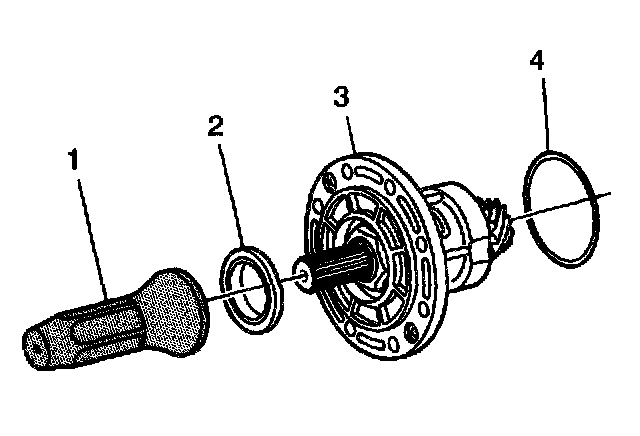 1
2
3
4