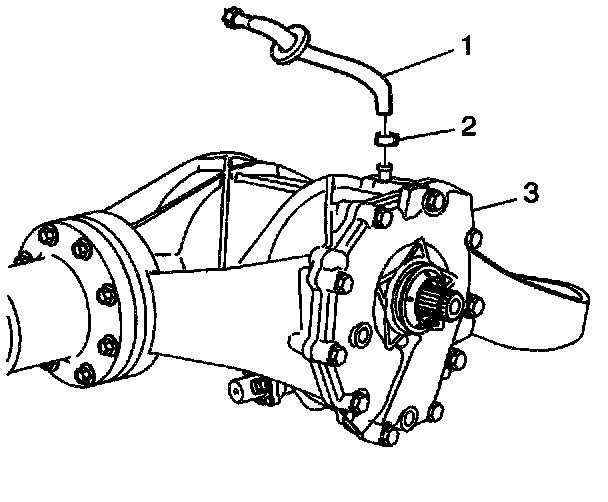 1
2
3