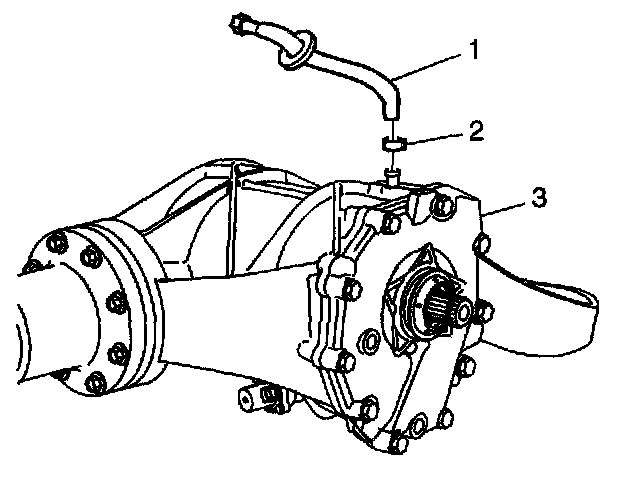 1
2
3