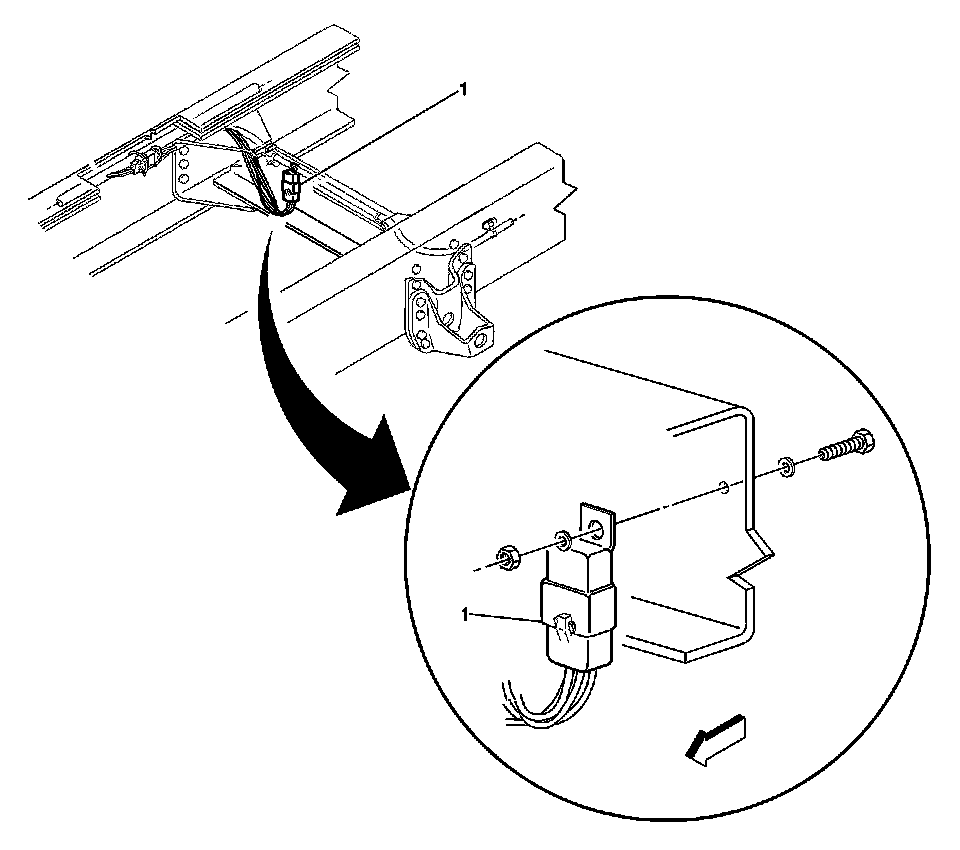 1

1