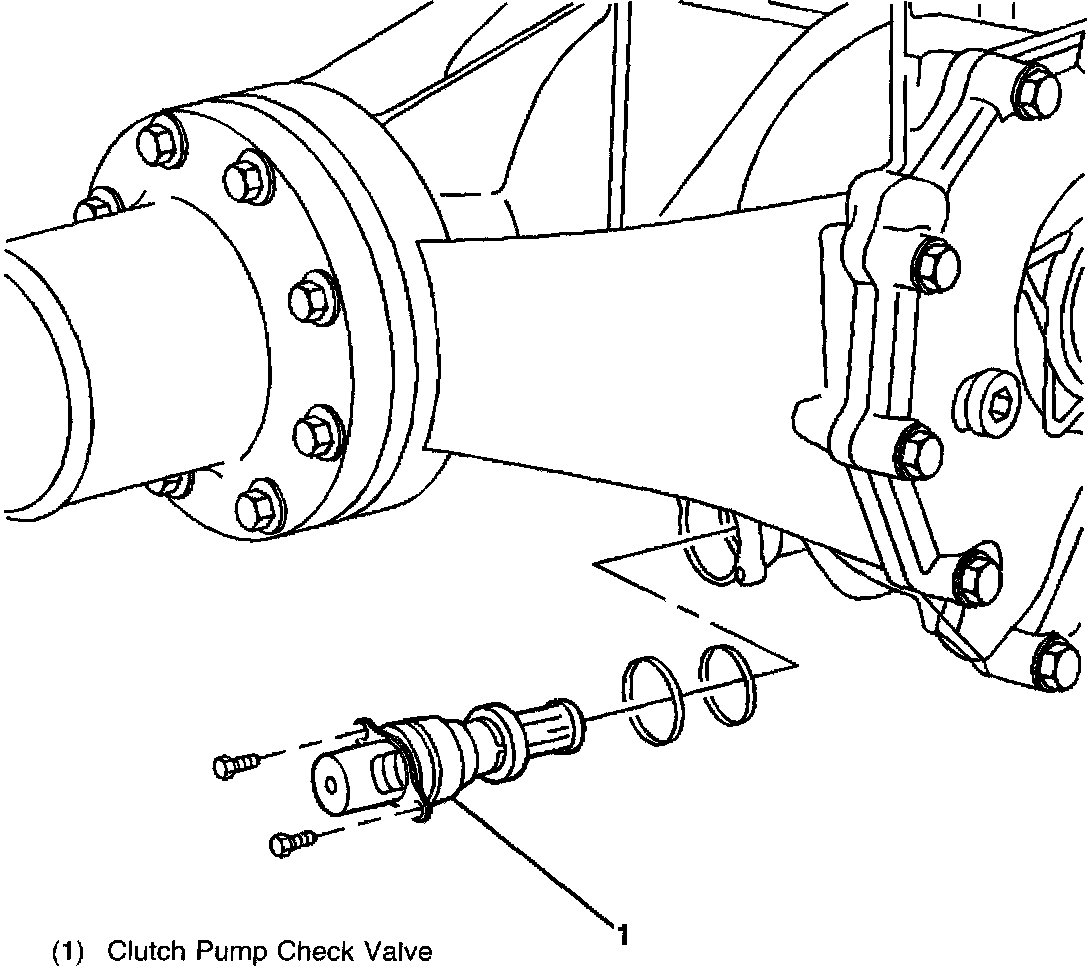 1

(1) Clutch Pump Check Valve