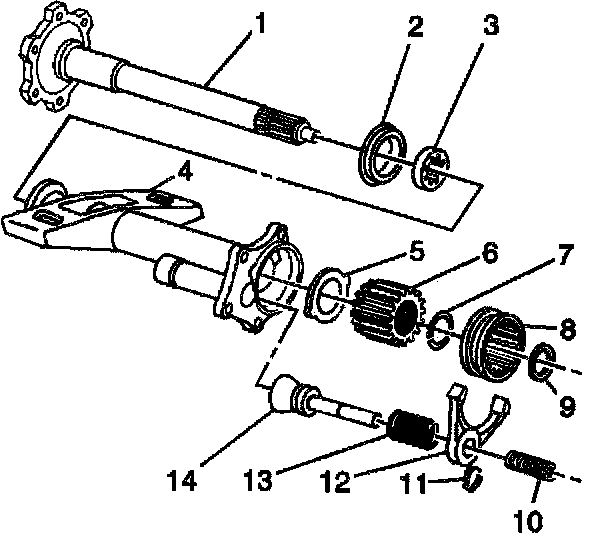 1
2
3
4
5
6
7
8
9
14
13
12
11
10