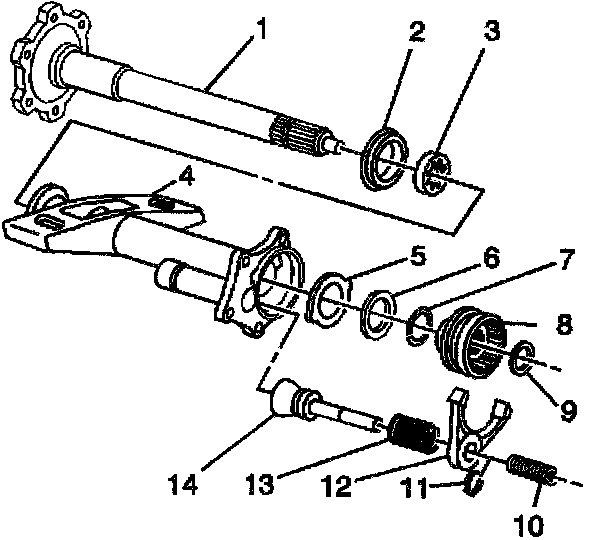 1
2
3
4
5
6
7
8
9
14
13
12
11
10