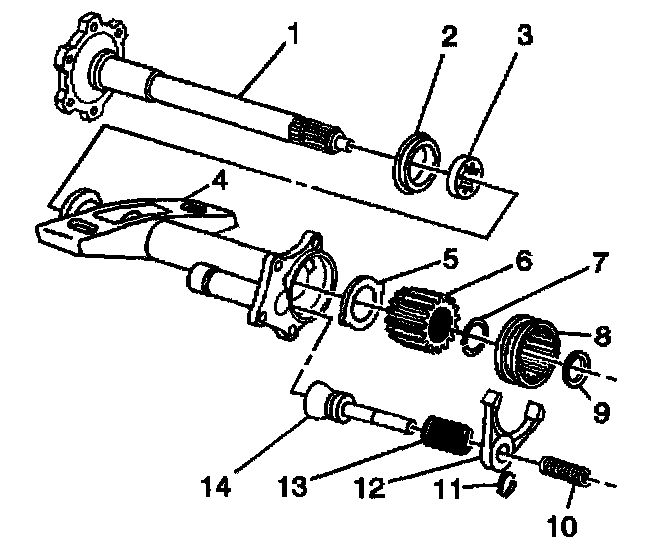 1
2
3
4
5
6
7
8
9
14
13
12
11
10