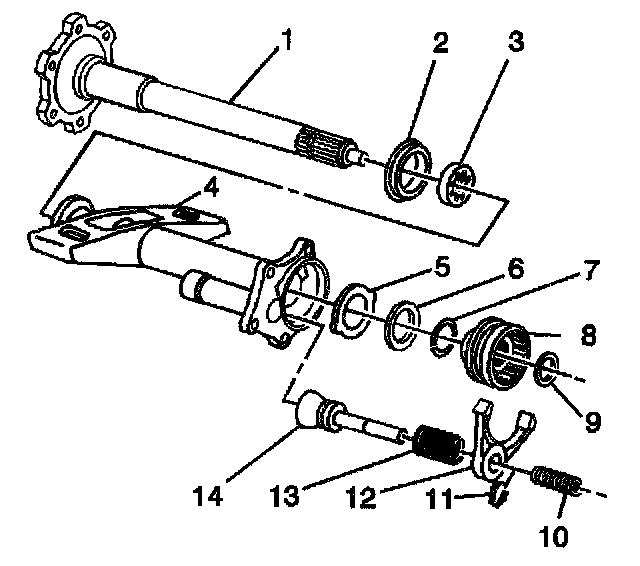 1
2
3
4
5
6
7
8
9
14
13
12
11
10