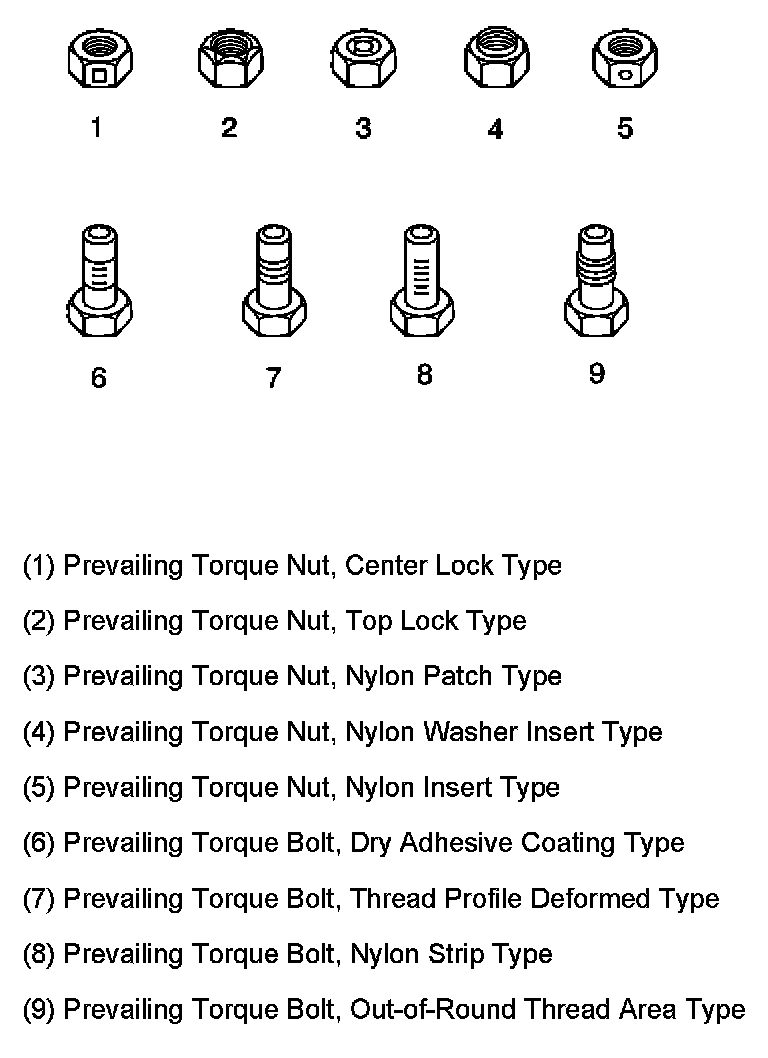 1 2 3 4 5

6 7 8 9

(1) Prevailing Torque Nut, Center Lock Type

(2) Prevailing Torque Nut, Top Lock Type

(3) Prevailing Torque Nut, Nylon Patch Type

(4) Prevailing Torque Nut, Nylon Washer Insert Type

(5) Prevailing Torque Nut, Nylon Insert Type

(6) Prevailing Torque Bolt, Dry Adhesive Coating Type

(7) Prevailing Torque Bolt, Thread Profile Deformed Type

(8) Prevailing Torque Bolt, Nylon Strip Type

(9) Prevailing Torque Bolt, Out-of-Round Thread Area Type