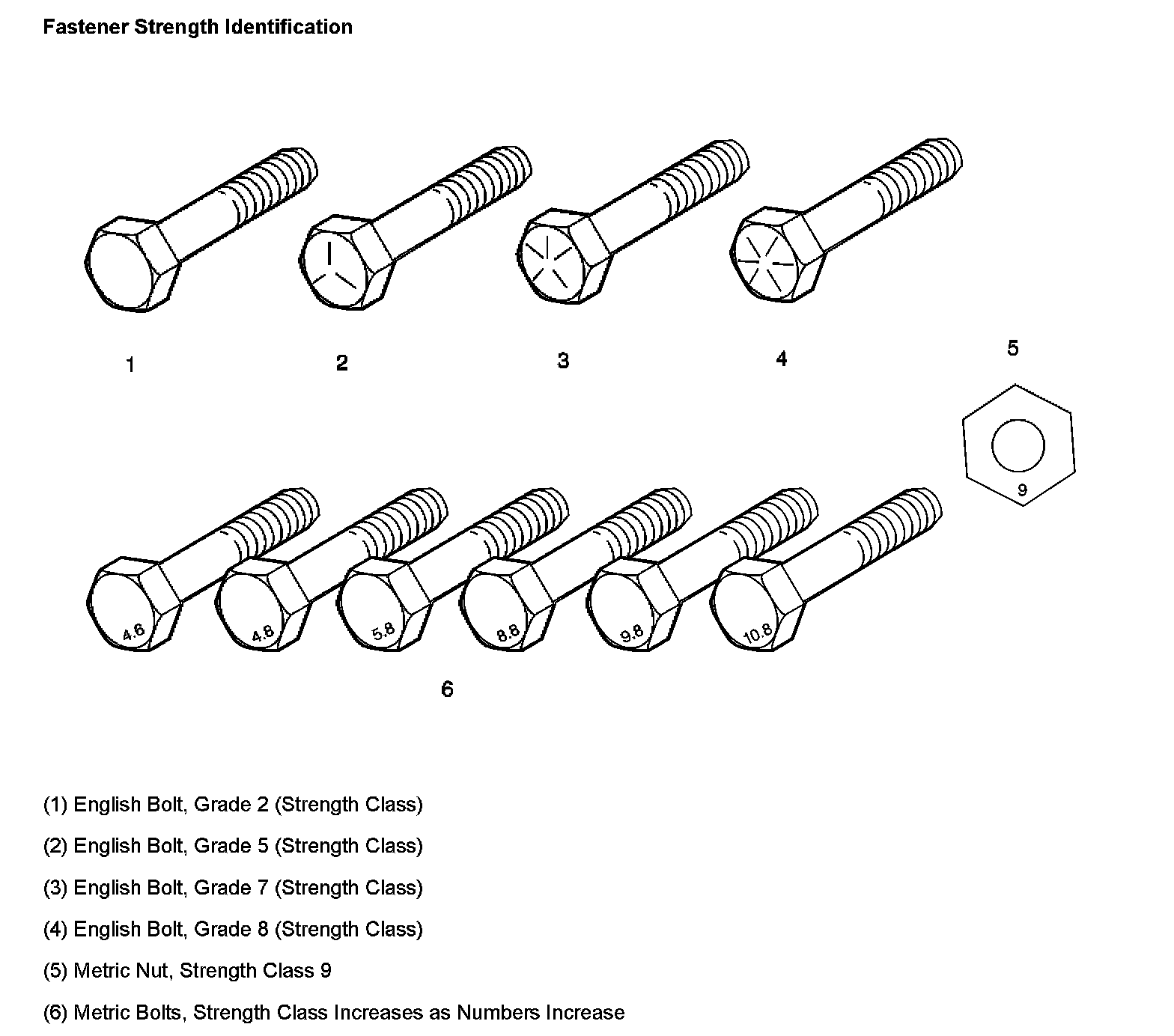 Fastener Strength Identification

1

2

3

4

5

9

4.6

4.8

5.8

8.8

9.8

10.8

6

(1) English Bolt, Grade 2 (Strength Class)

(2) English Bolt, Grade 5 (Strength Class)

(3) English Bolt, Grade 7 (Strength Class)

(4) English Bolt, Grade 8 (Strength Class)

(5) Metric Nut, Strength Class 9

(6) Metric Bolts, Strength Class Increases as Numbers Increase