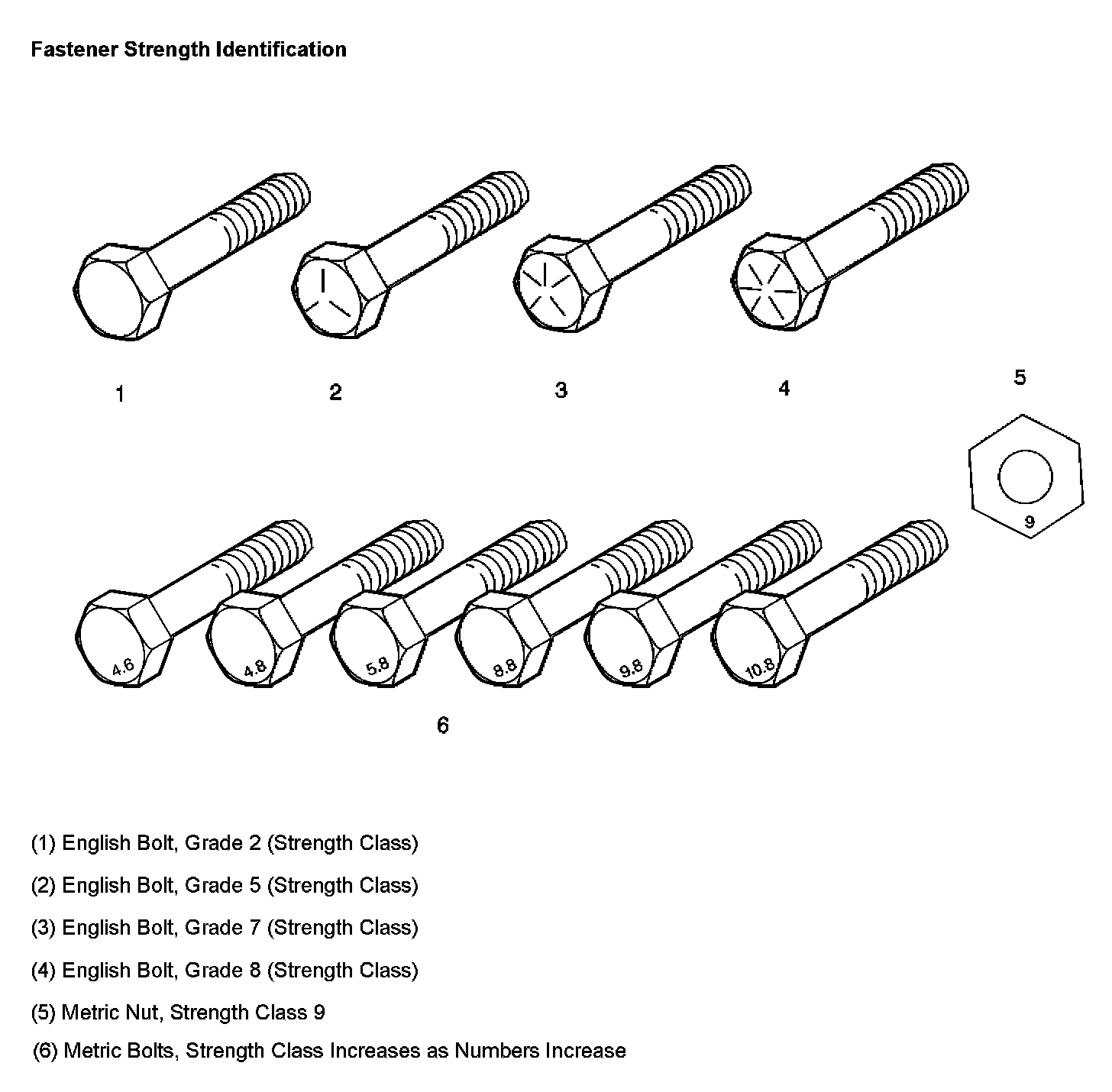 Fastener Strength Identification

1

2

3

4

5

9

4.6

4.8

5.8

8.8

9.8

10.8

6

(1) English Bolt, Grade 2 (Strength Class)

(2) English Bolt, Grade 5 (Strength Class)

(3) English Bolt, Grade 7 (Strength Class)

(4) English Bolt, Grade 8 (Strength Class)

(5) Metric Nut, Strength Class 9

(6) Metric Bolts, Strength Class Increases as Numbers Increase