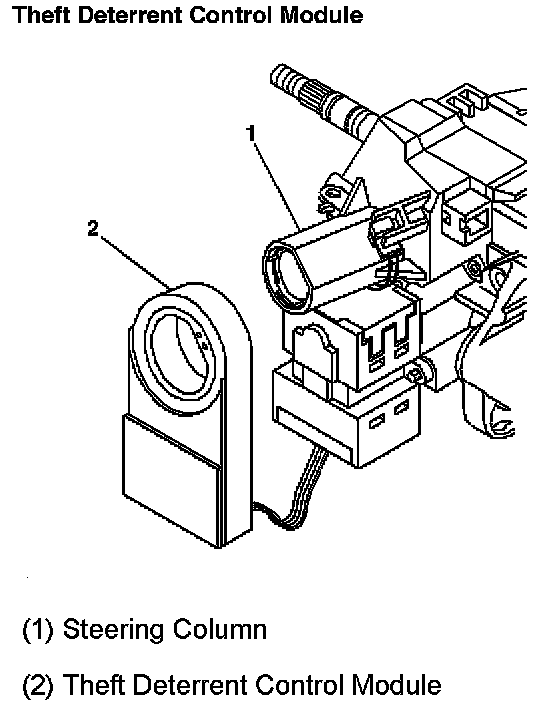 Theft Deterrent Control Module

1

2

(1) Steering Column

(2) Theft Deterrent Control Module