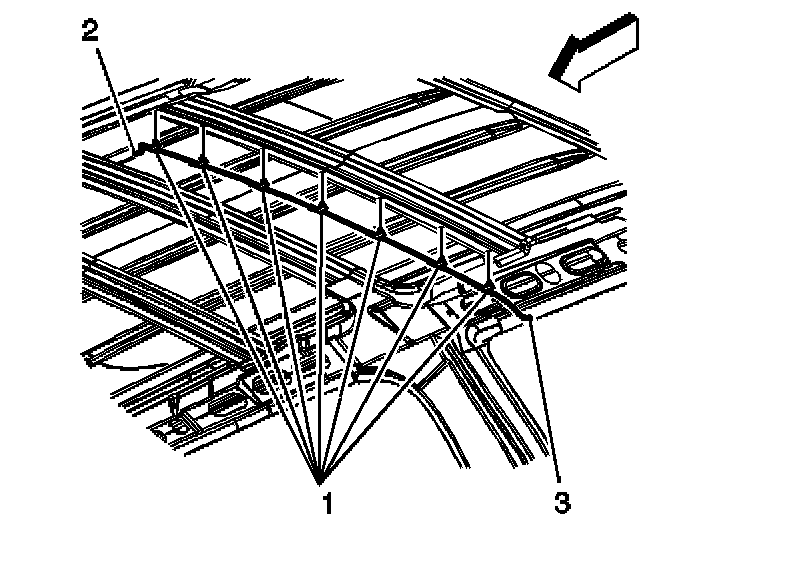 2

1

3