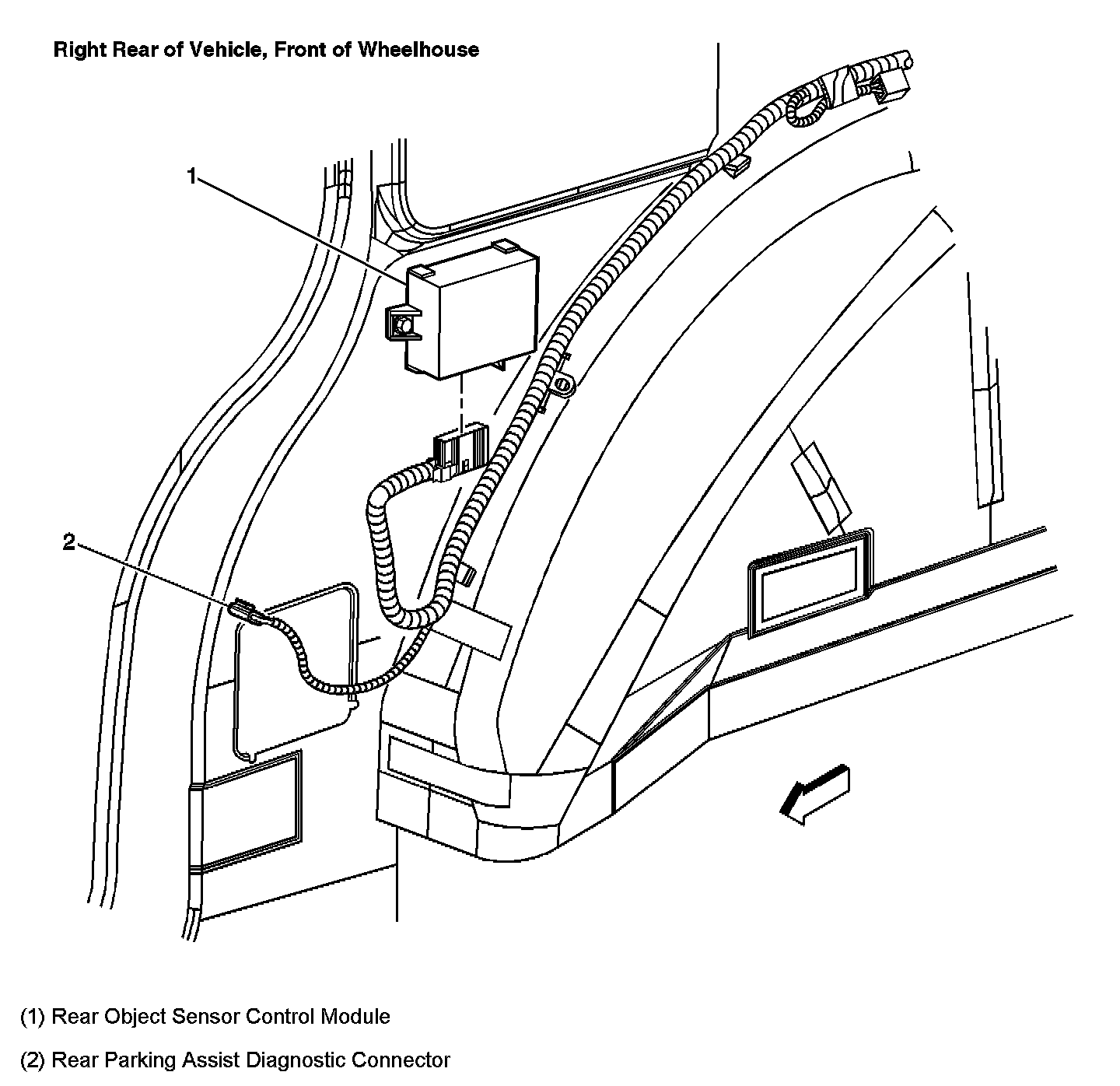 Right Rear of Vehicle, Front of Wheelhouse

1

2

(1) Rear Object Sensor Control Module

(2) Rear Parking Assist Diagnostic Connector