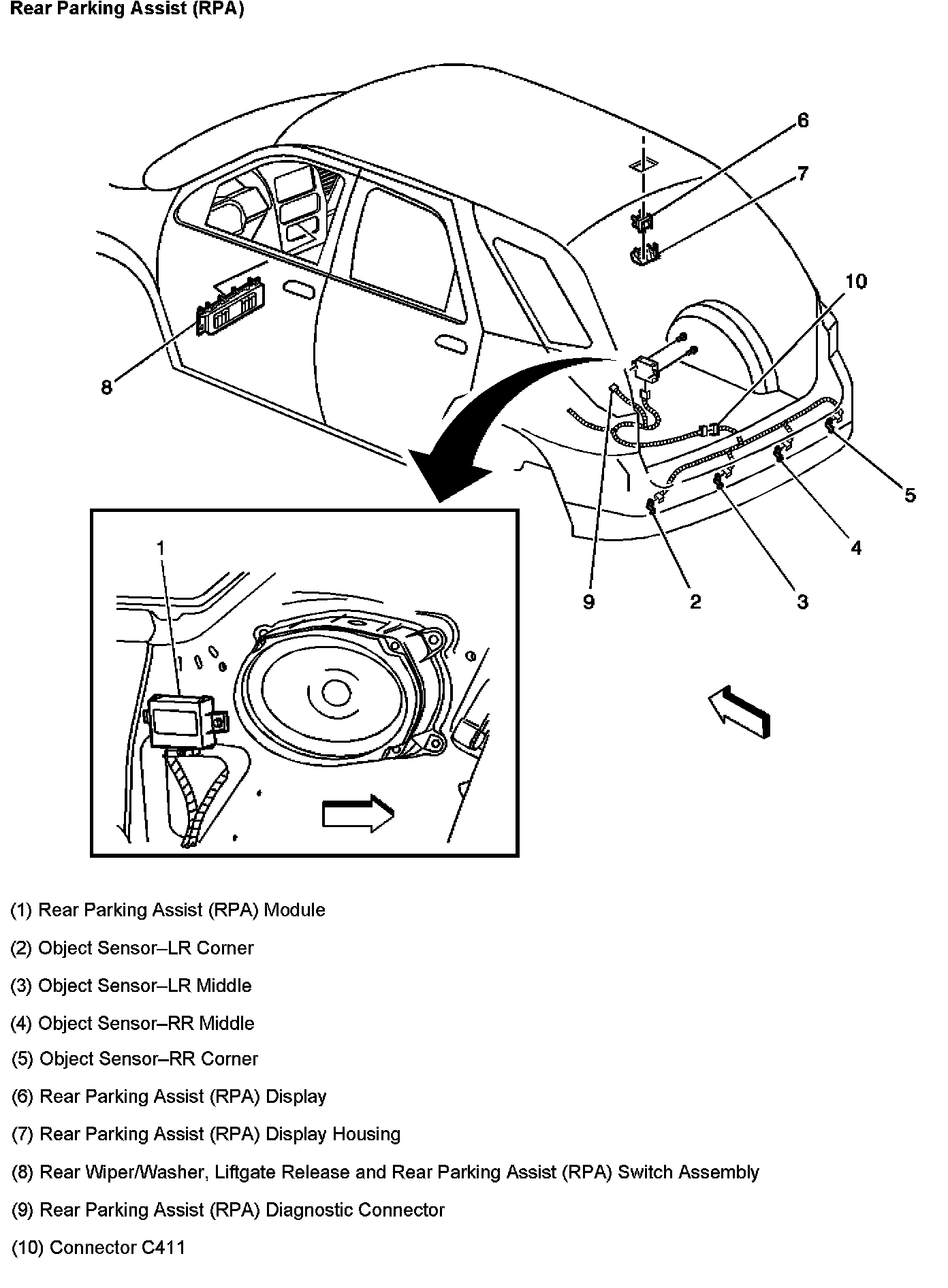 Rear Parking Assist (RPA)

6
7
10
8
5
4
9
2
3
1

(1) Rear Parking Assist (RPA) Module

(2) Object Sensor–LR Corner

(3) Object Sensor–LR Middle

(4) Object Sensor–RR Middle

(5) Object Sensor–RR Corner

(6) Rear Parking Assist (RPA) Display

(7) Rear Parking Assist (RPA) Display Housing

(8) Rear Wiper/Washer, Liftgate Release and Rear Parking Assist (RPA) Switch Assembly

(9) Rear Parking Assist (RPA) Diagnostic Connector

(10) Connector C411