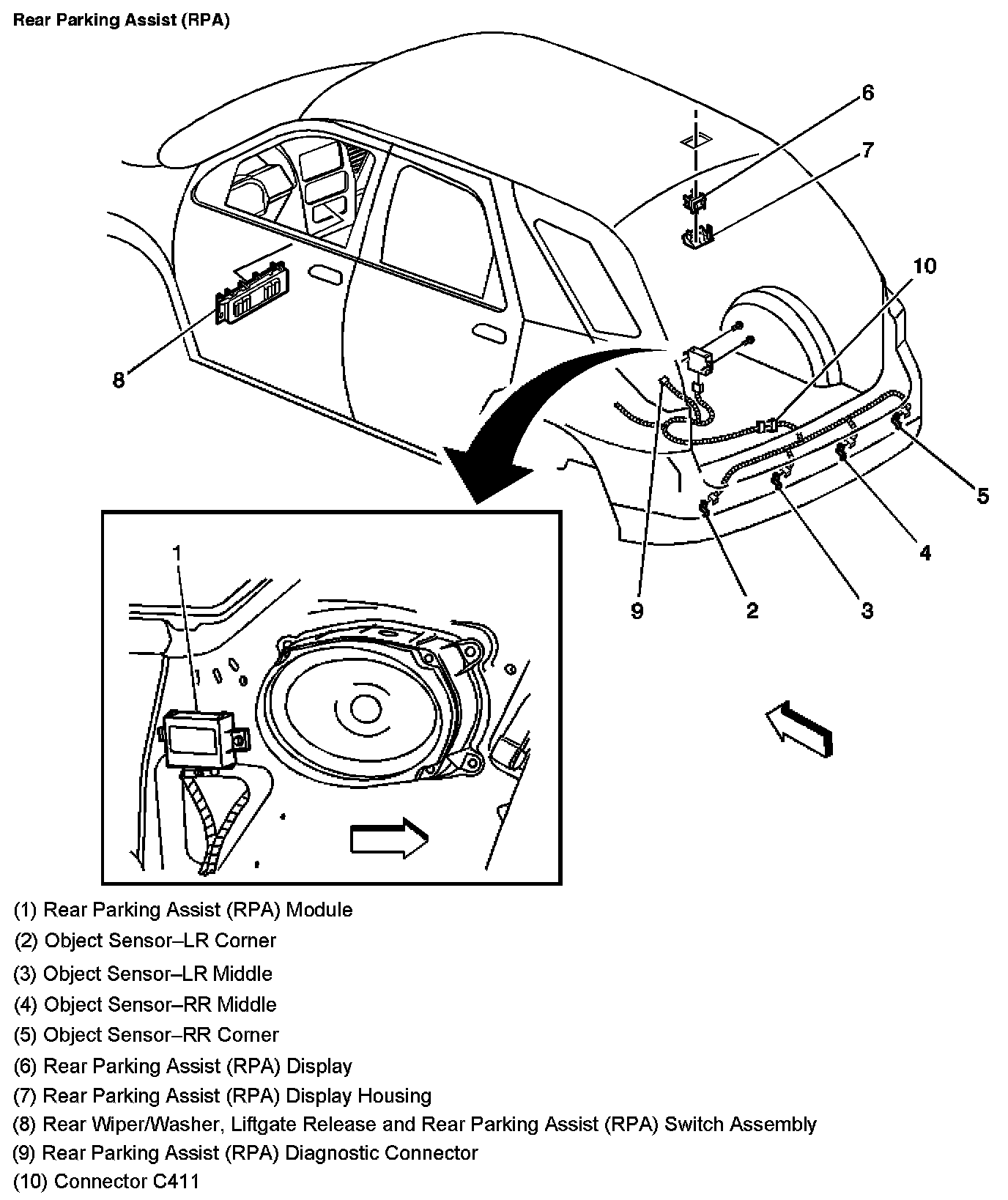 Rear Parking Assist (RPA)

6
7
10
8
5
4
9
2
3
1

(1) Rear Parking Assist (RPA) Module
(2) Object Sensor–LR Corner
(3) Object Sensor–LR Middle
(4) Object Sensor–RR Middle
(5) Object Sensor–RR Corner
(6) Rear Parking Assist (RPA) Display
(7) Rear Parking Assist (RPA) Display Housing
(8) Rear Wiper/Washer, Liftgate Release and Rear Parking Assist (RPA) Switch Assembly
(9) Rear Parking Assist (RPA) Diagnostic Connector
(10) Connector C411