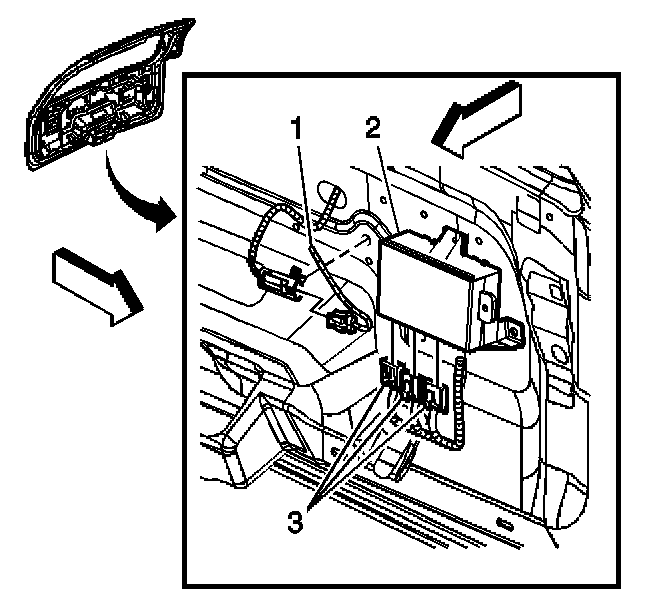 1
2
3