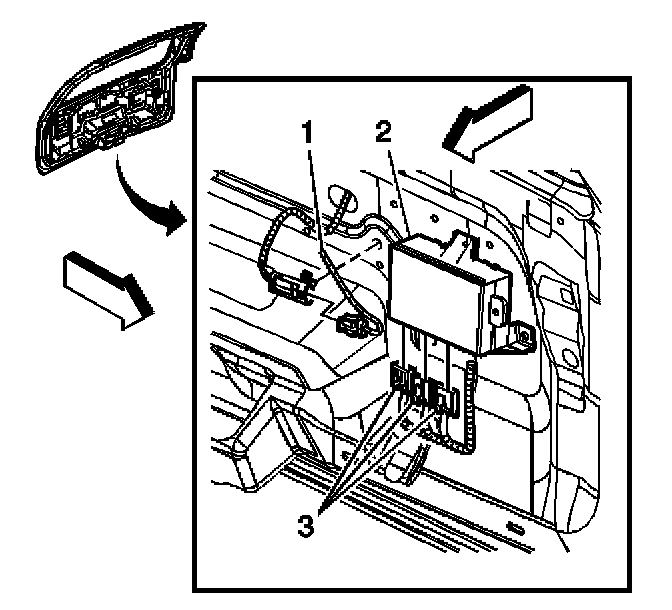 1
2
3