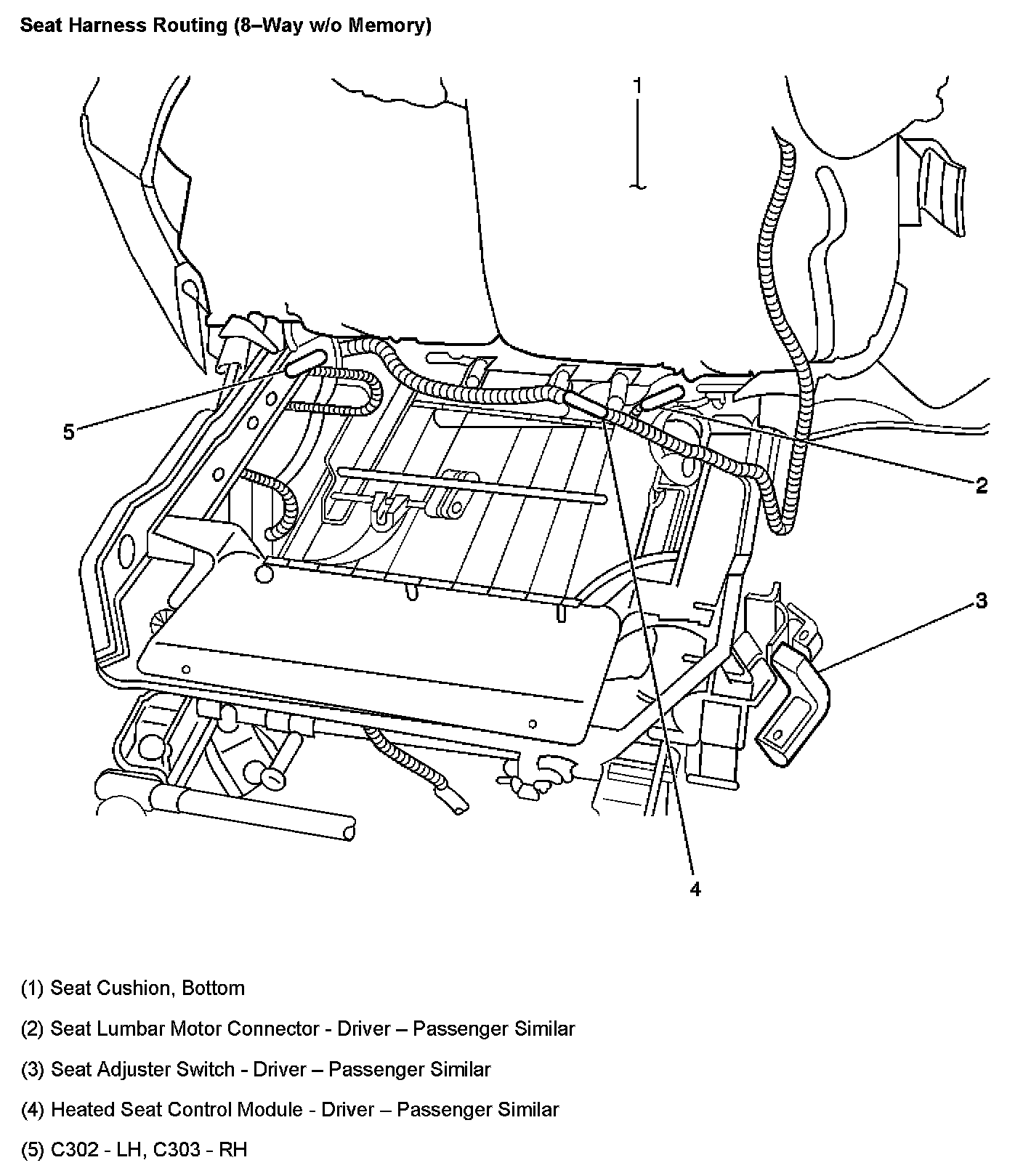 Seat Harness Routing (8–Way w/o Memory)

1

5

2

3

4

(1) Seat Cushion, Bottom

(2) Seat Lumbar Motor Connector - Driver – Passenger Similar

(3) Seat Adjuster Switch - Driver – Passenger Similar

(4) Heated Seat Control Module - Driver – Passenger Similar

(5) C302 - LH, C303 - RH