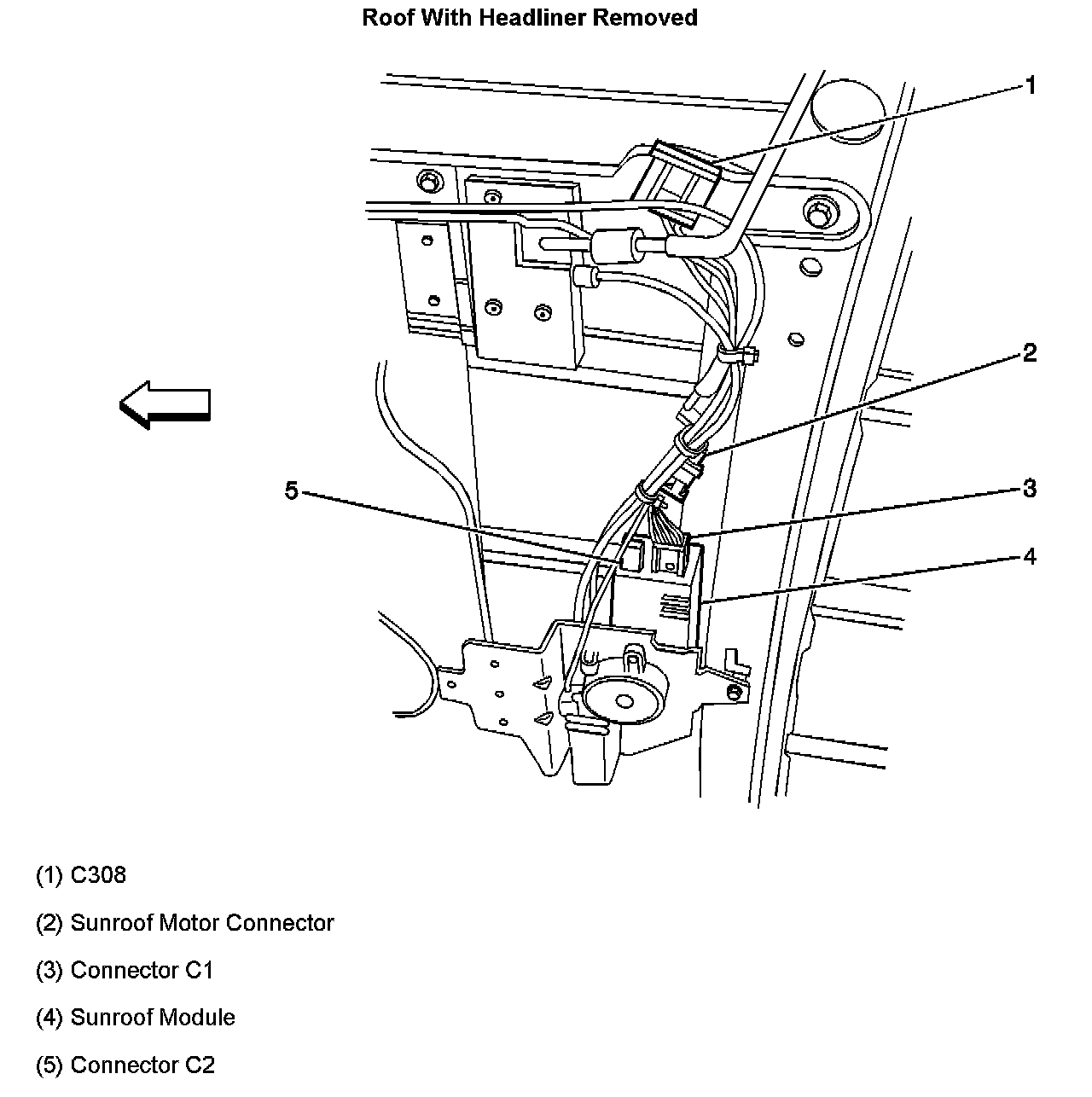 Roof With Headliner Removed

1

2

5

3

4

(1) C308

(2) Sunroof Motor Connector

(3) Connector C1

(4) Sunroof Module

(5) Connector C2