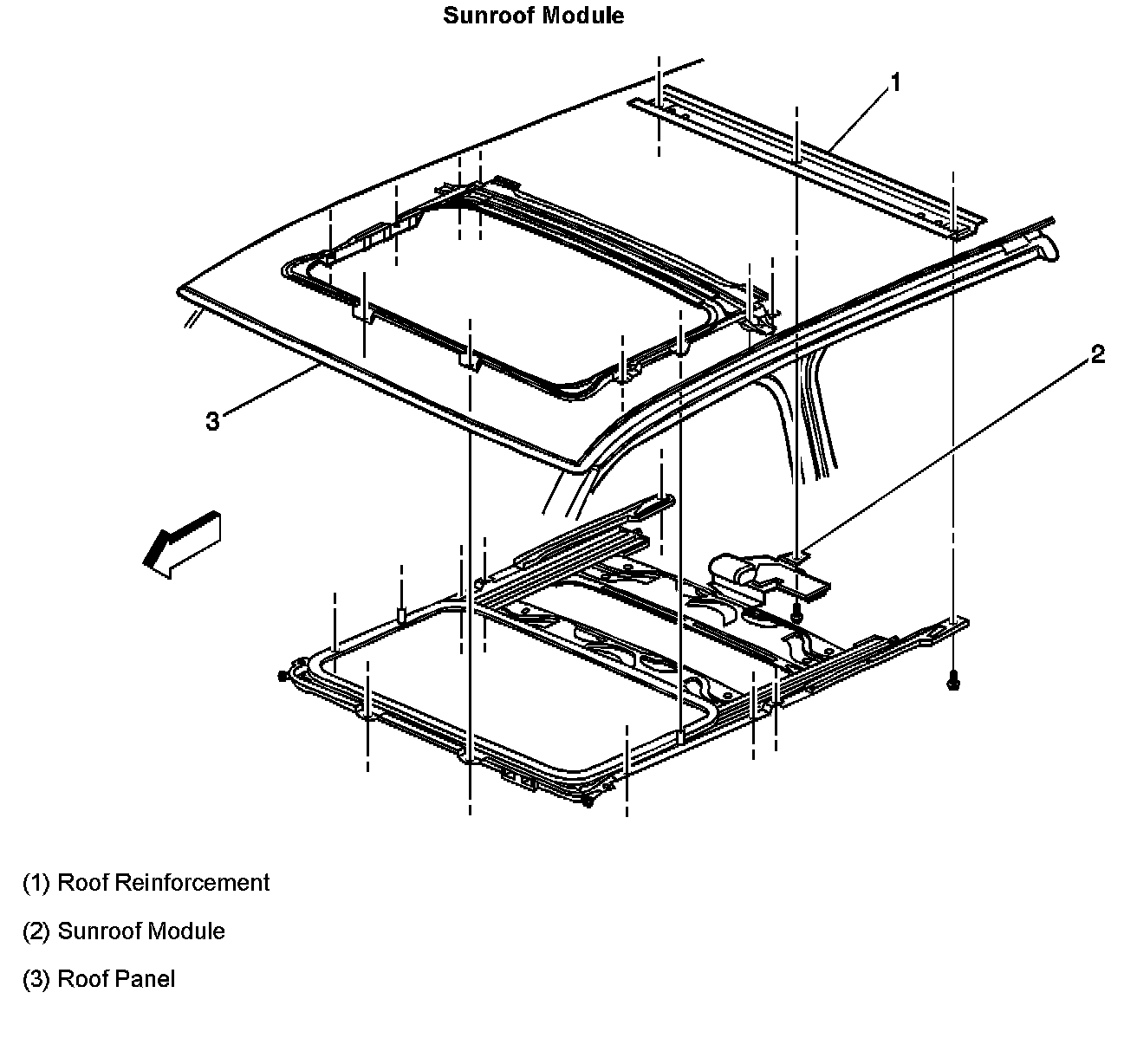 Sunroof Module

1

2

3

(1) Roof Reinforcement

(2) Sunroof Module

(3) Roof Panel