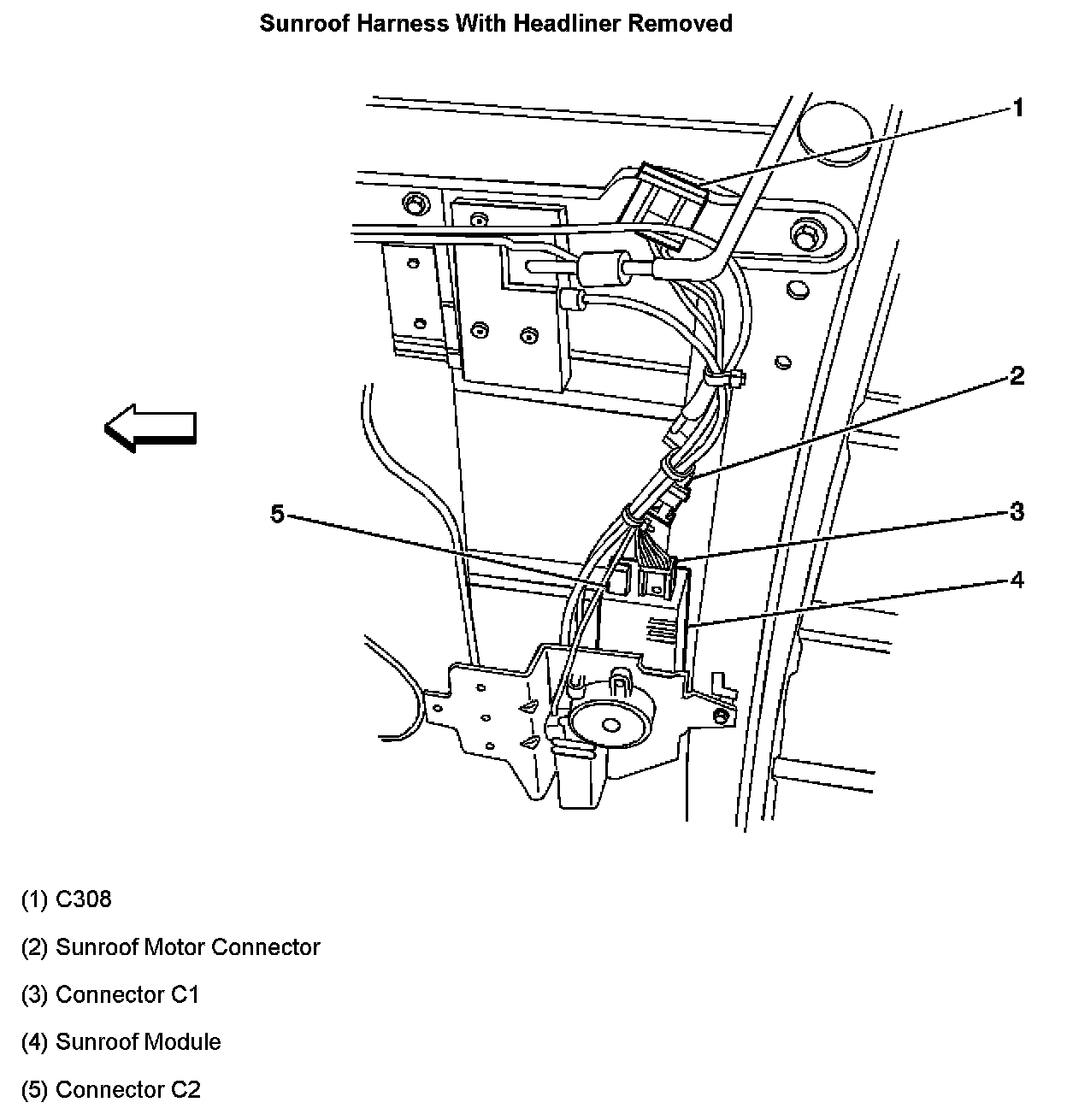 Sunroof Harness With Headliner Removed

1

2

5

3

4

(1) C308

(2) Sunroof Motor Connector

(3) Connector C1

(4) Sunroof Module

(5) Connector C2