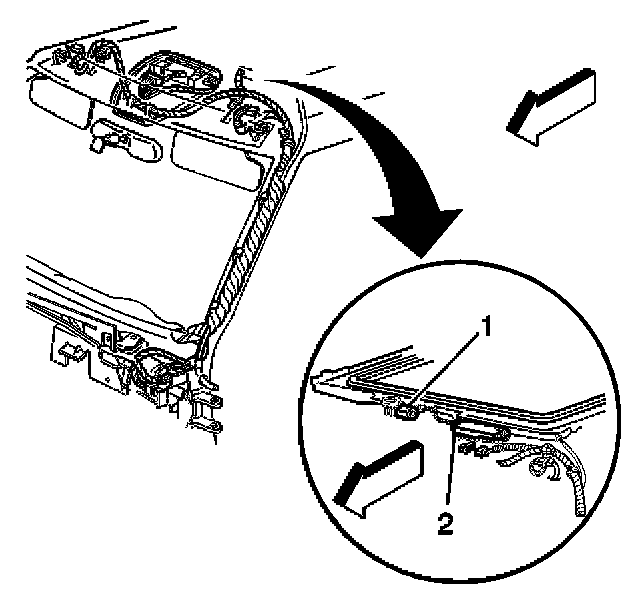 1
2